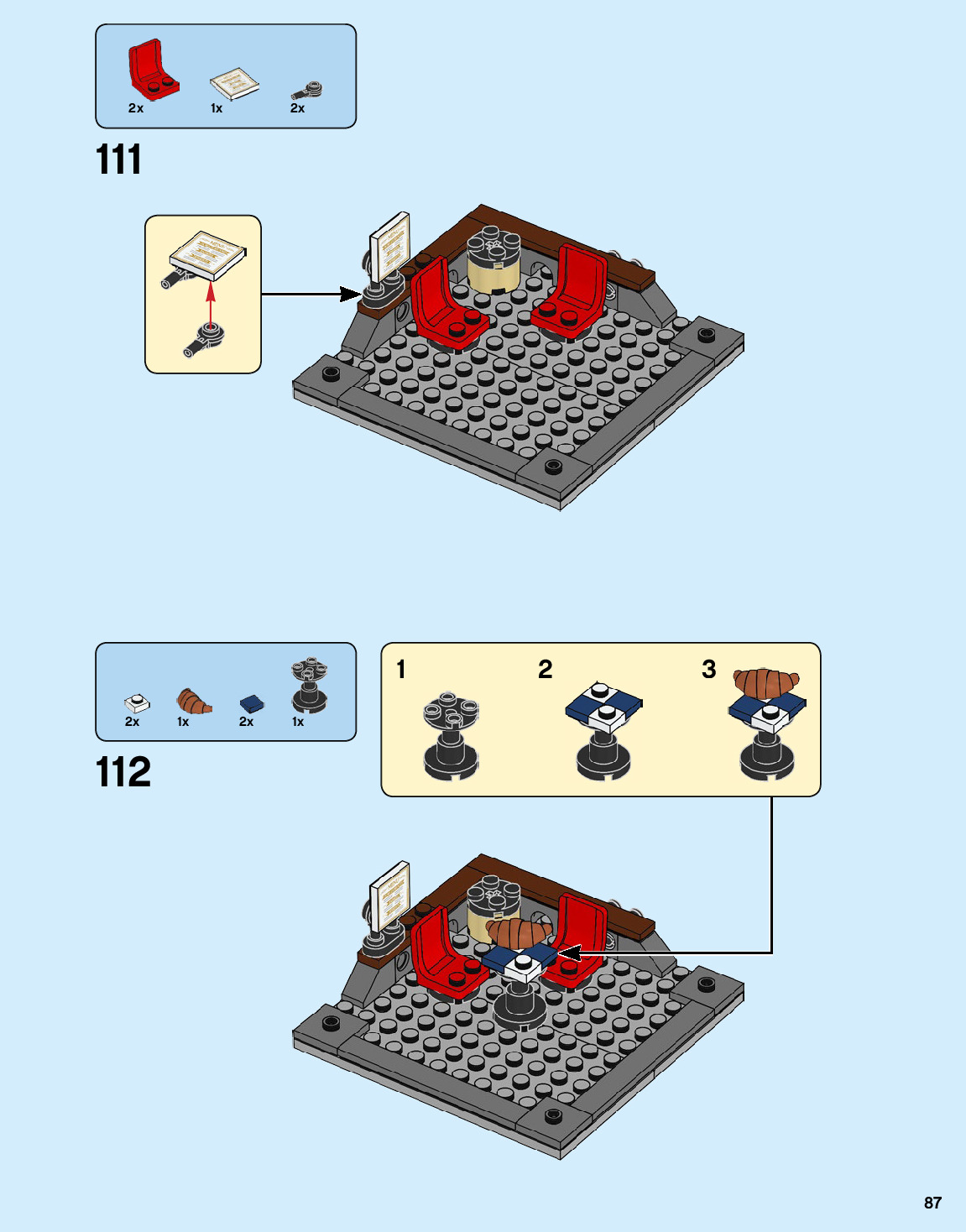 2x 1x 2x

111

2x 1x 2x 1x

112

1 2 3

87