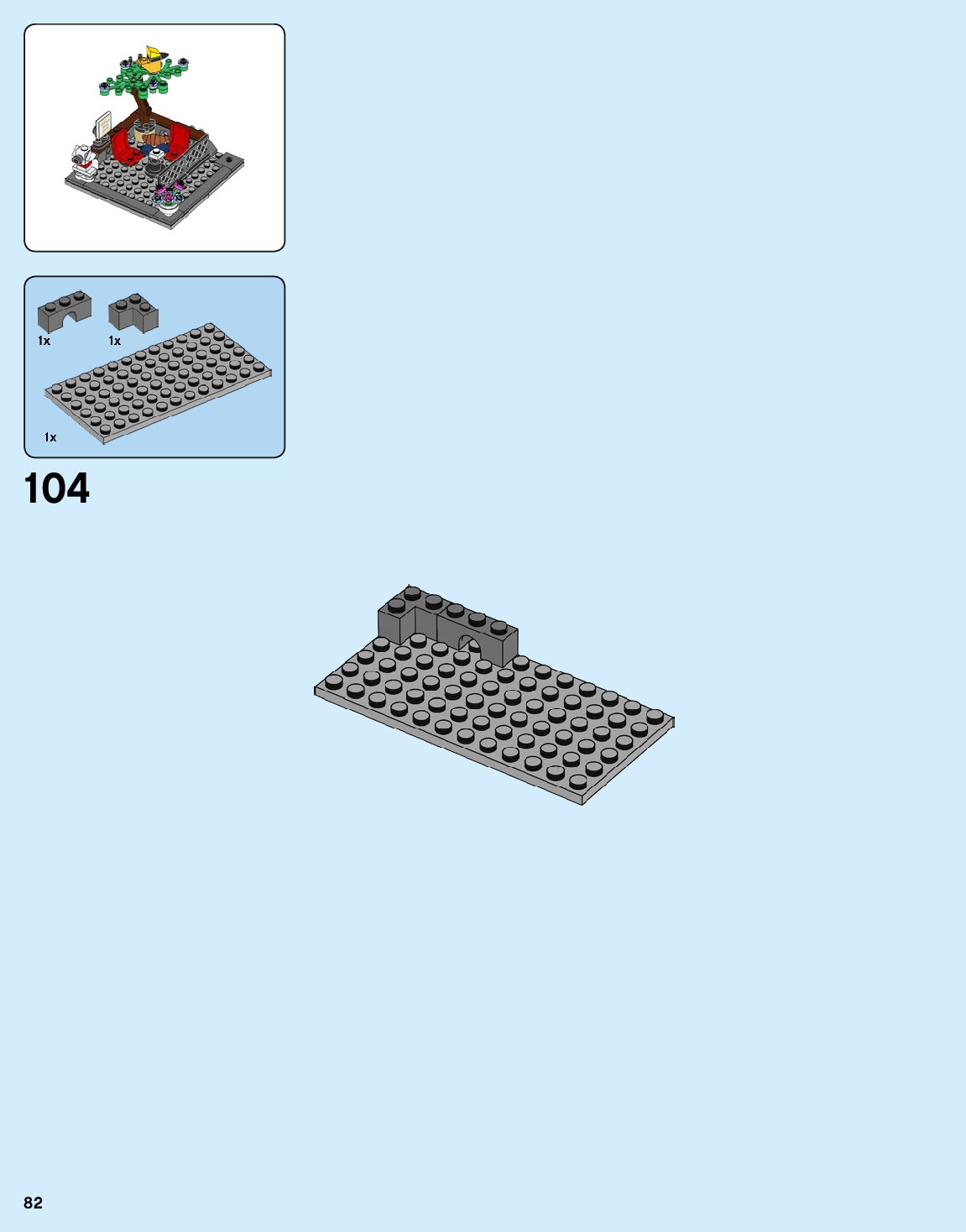 1x
1x
1x

104

82