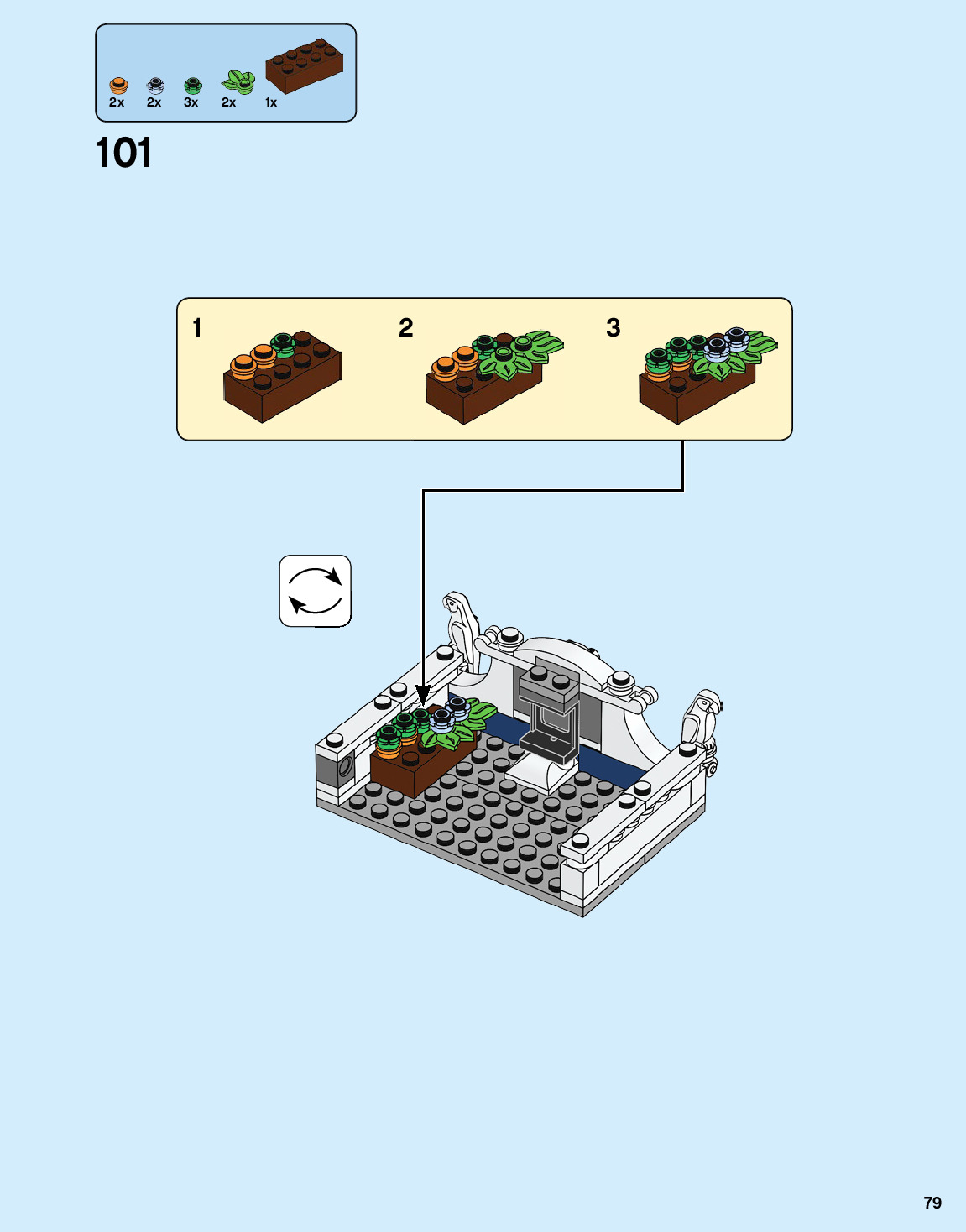 2x 2x 3x 2x 1x

101

1

2

3

79