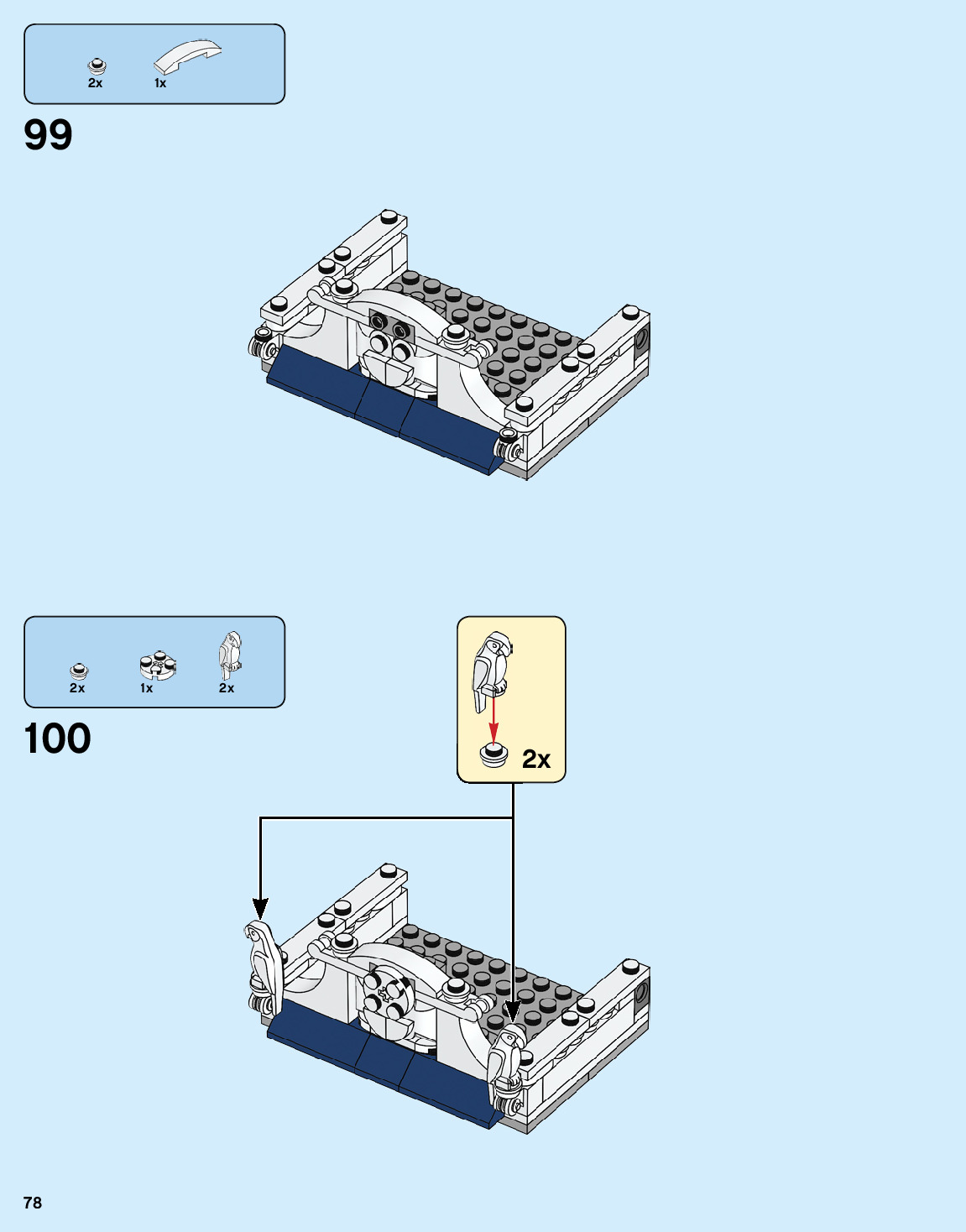 2x 1x

99

2x 1x 2x

100

2x

78