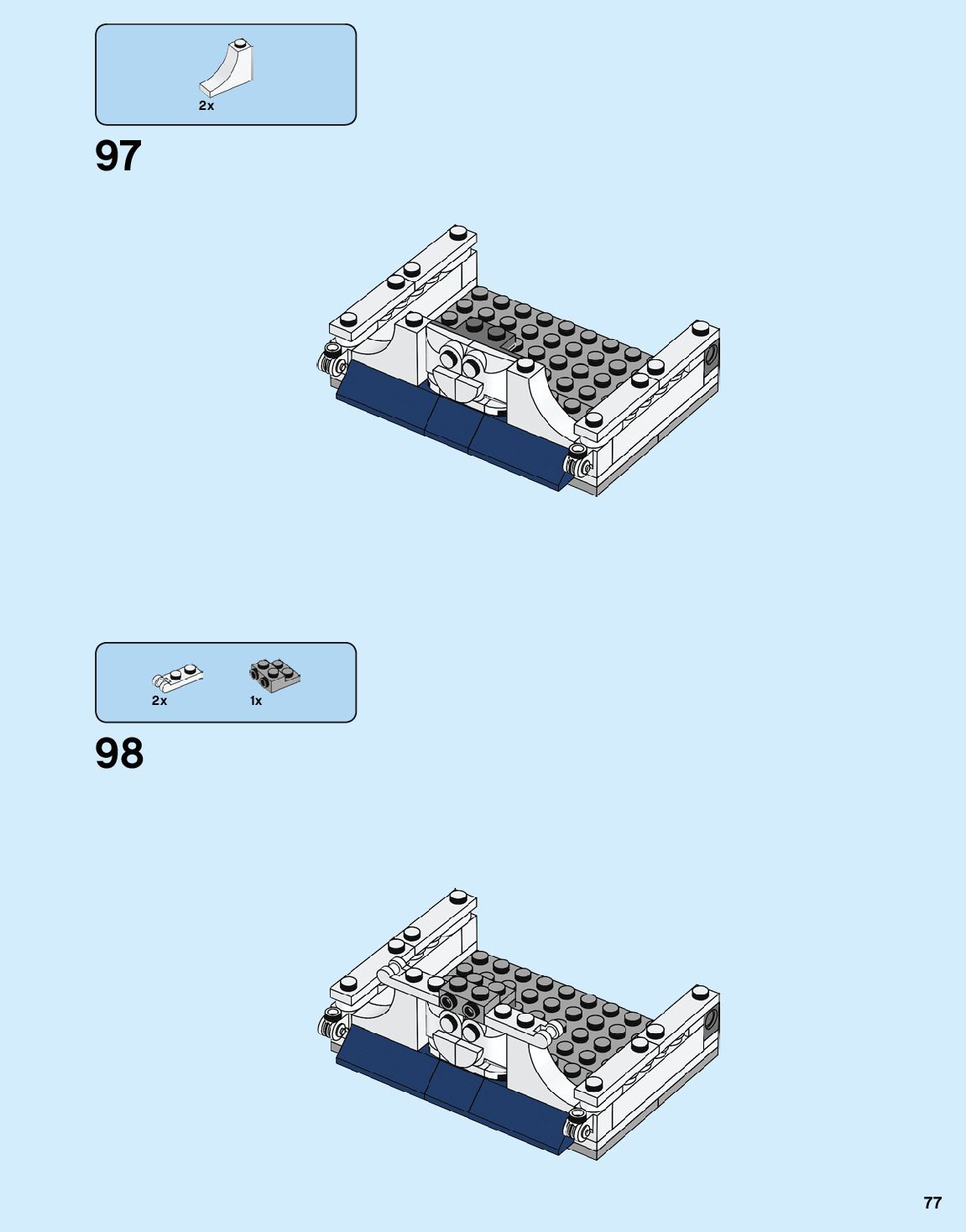 2x

97

2x 1x

98

77