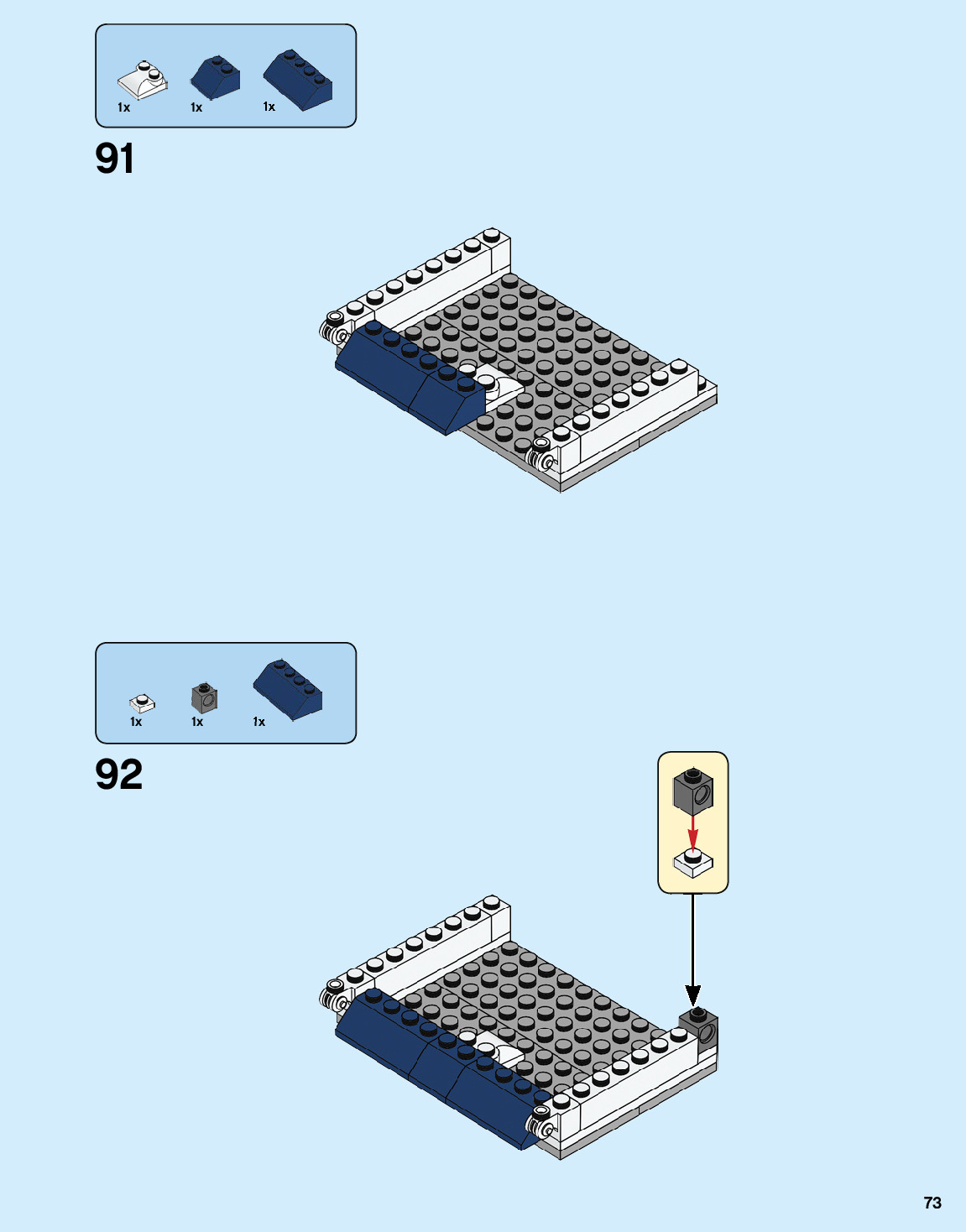 1x 1x 1x

91

1x 1x 1x

92

73