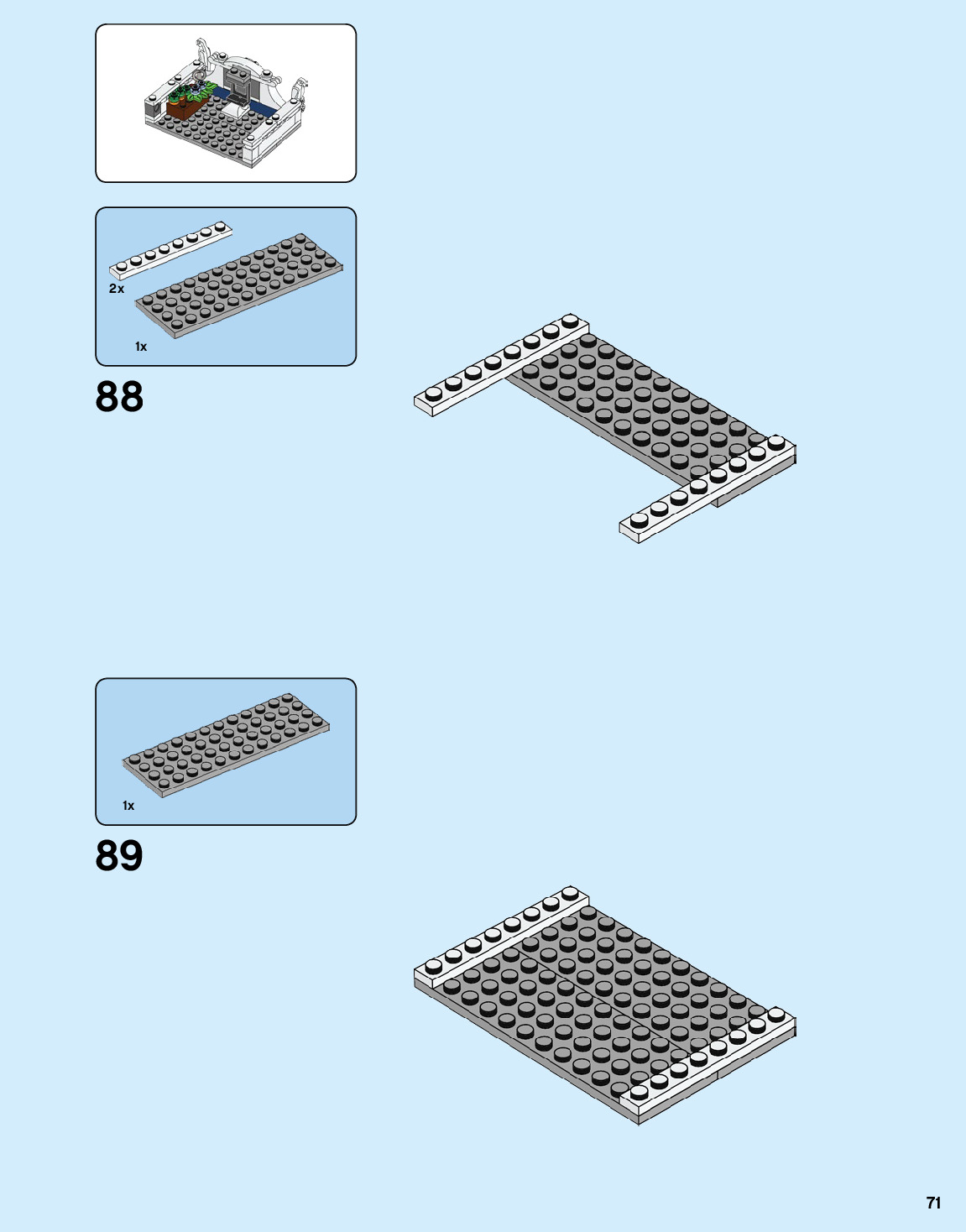 2x

1x

88

1x

89

71