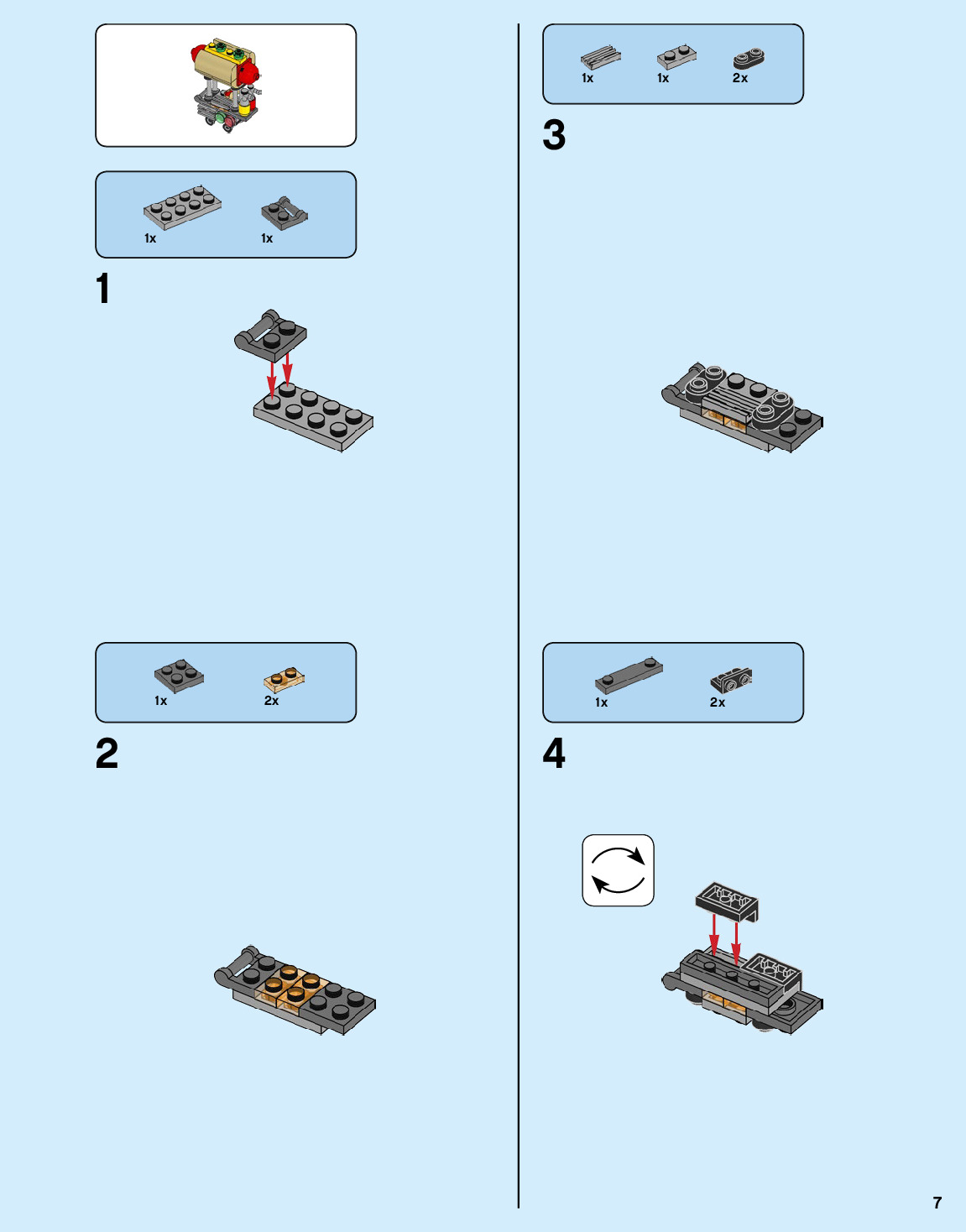 1x 1x

1

1x 2x

2

1x 1x 2x

3

1x 2x

4

7