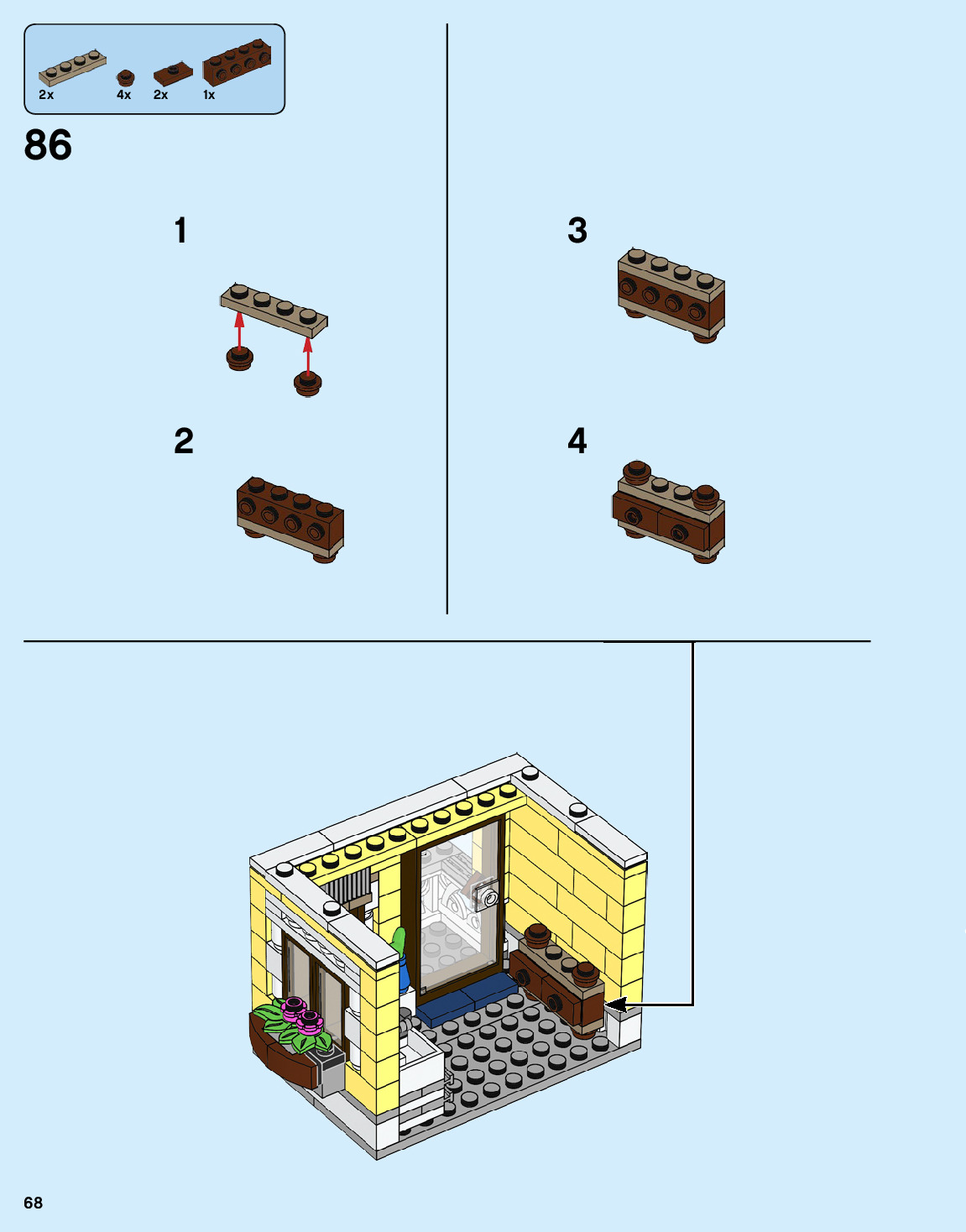 2x 4x 2x 1x

86

1

2

3

4

68