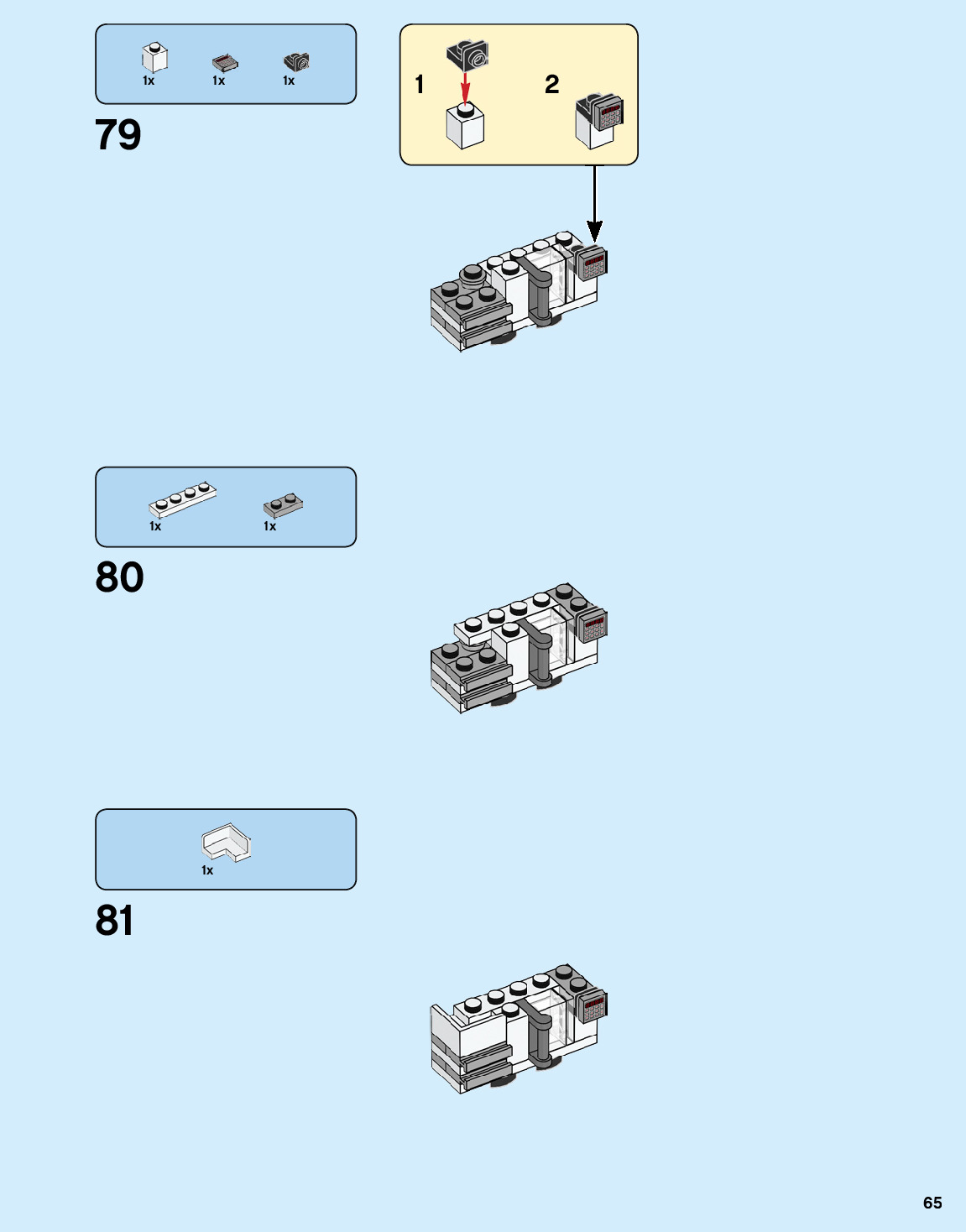 1x 1x 1x

79

1

2

1x 1x

80

1x

81

65