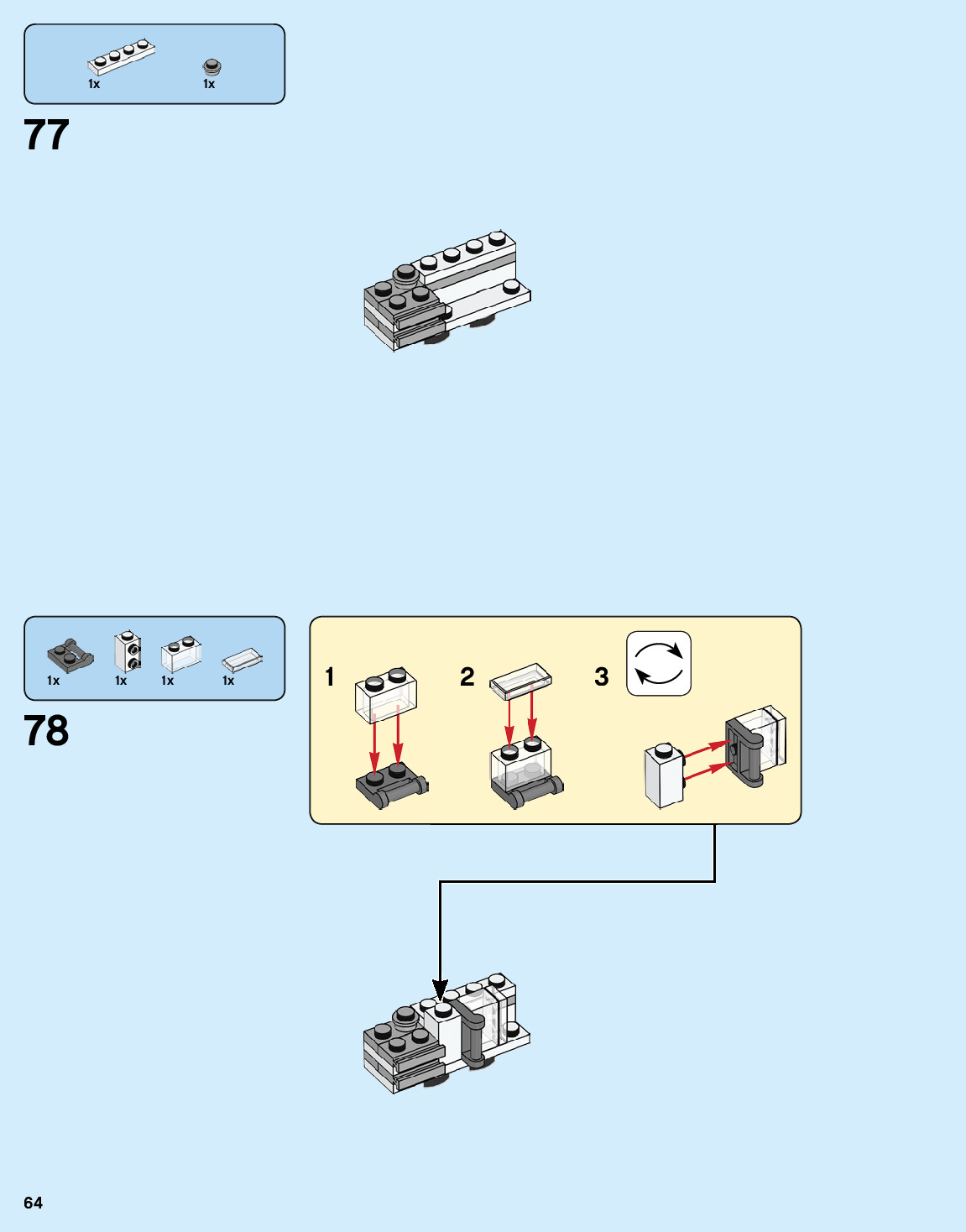 1x
1x

77

1x
1x
1x
1x

78

1
2
3

64