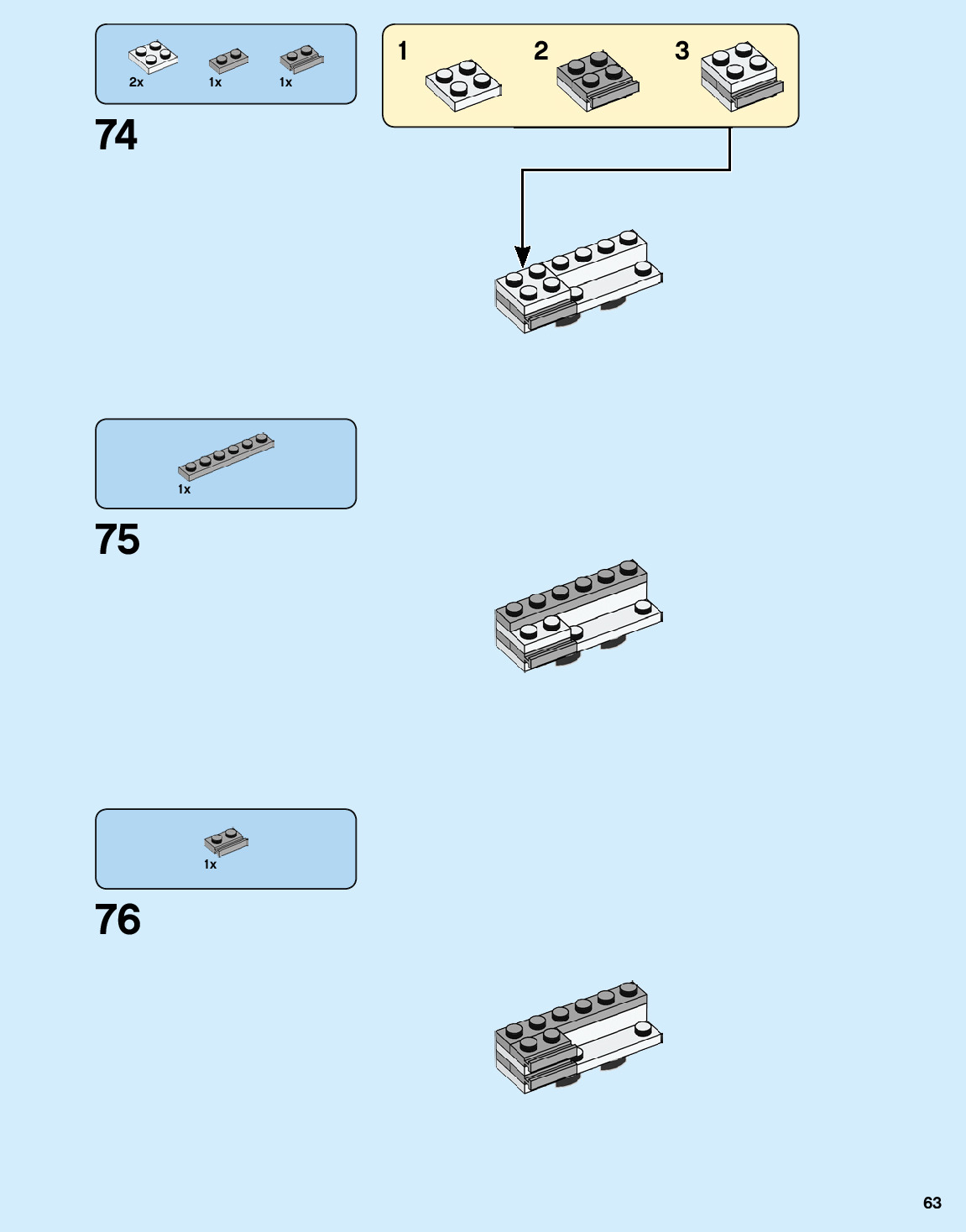 2x 1x 1x

74

1 2 3

1x

75

1x

76

63