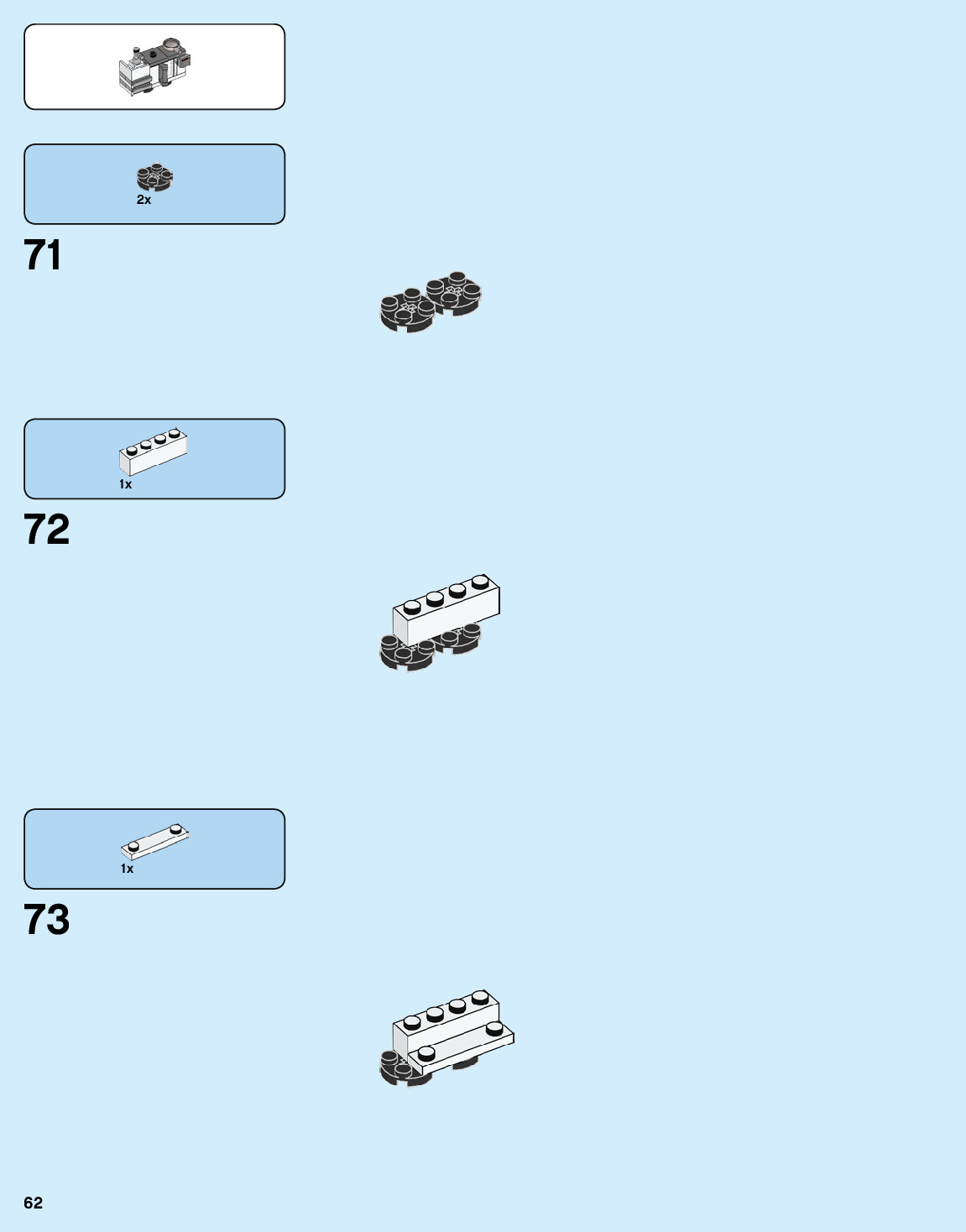 2x

71

1x

72

1x

73

62