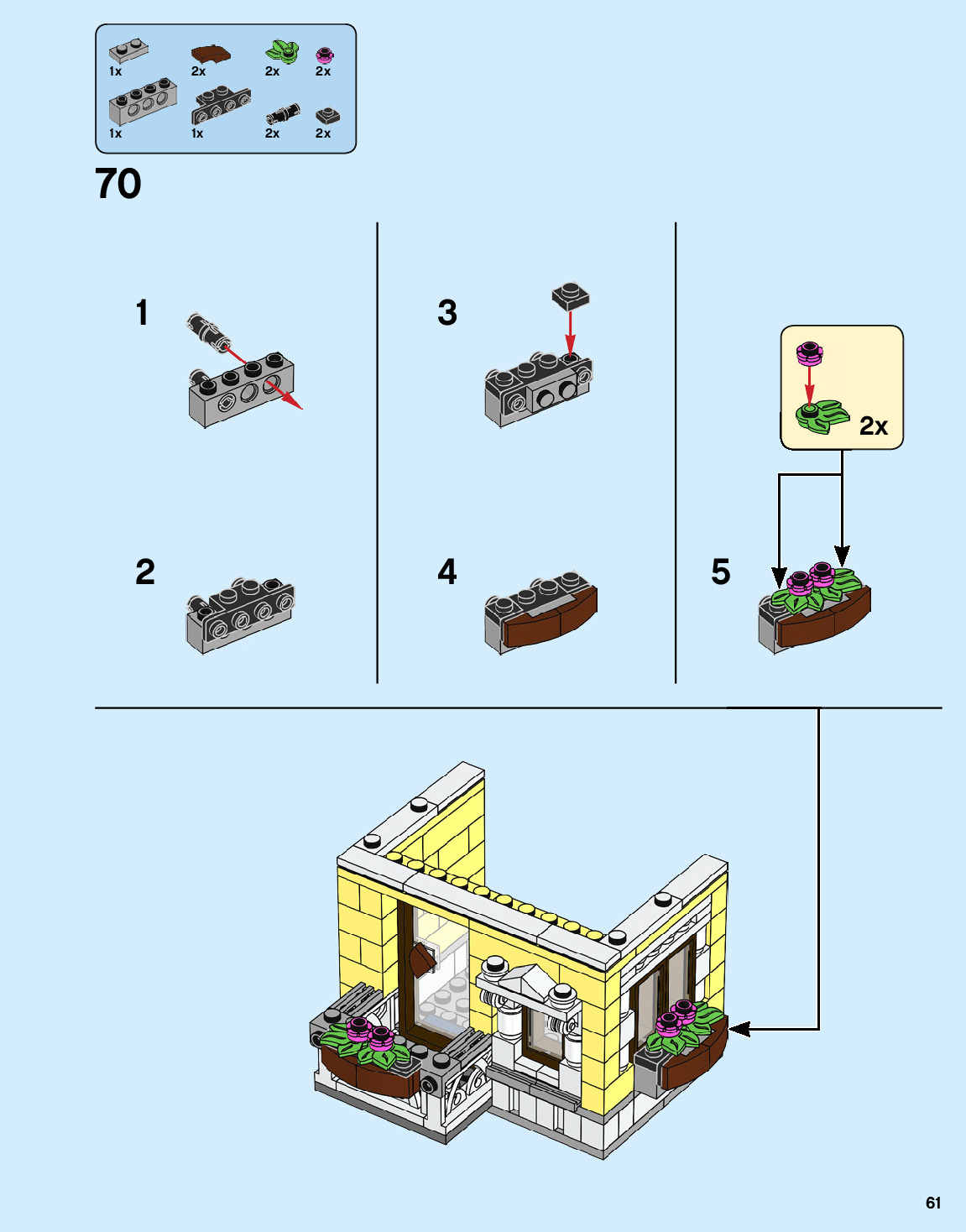 1x 2x 2x 2x
1x 1x 2x 2x

70

1

2

3

4

2x

5

61