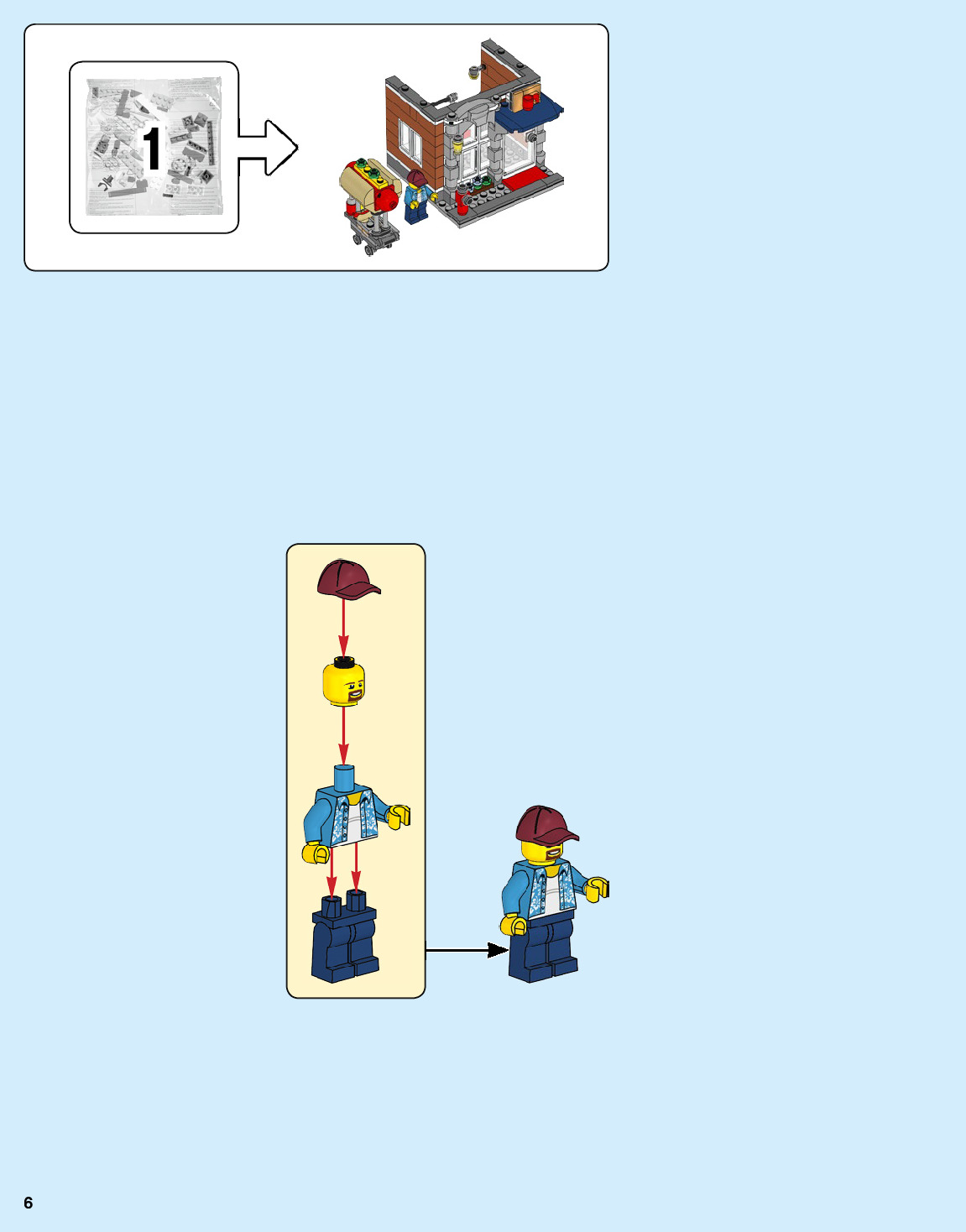 1

6