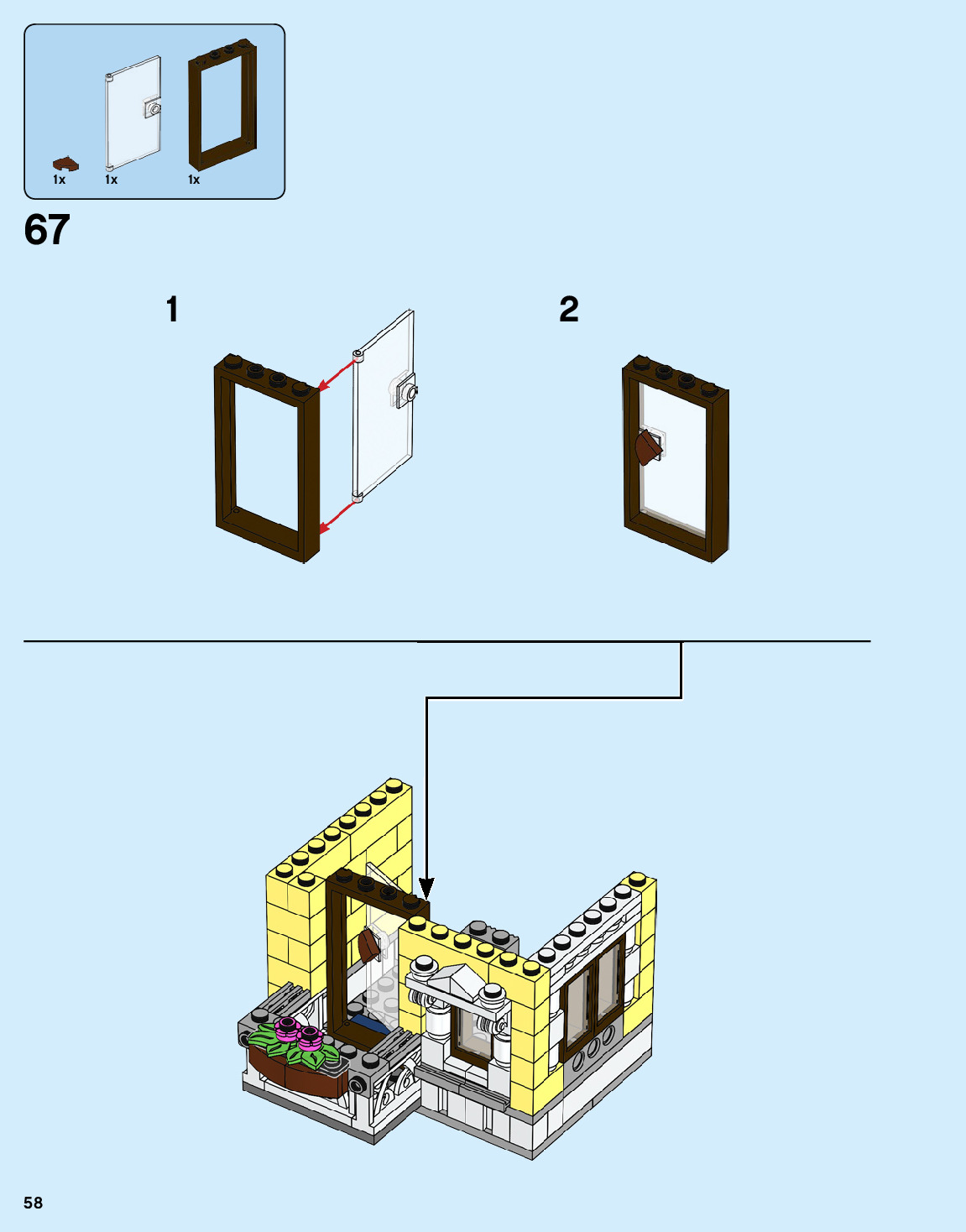 1x 1x 1x

67

1

2

58