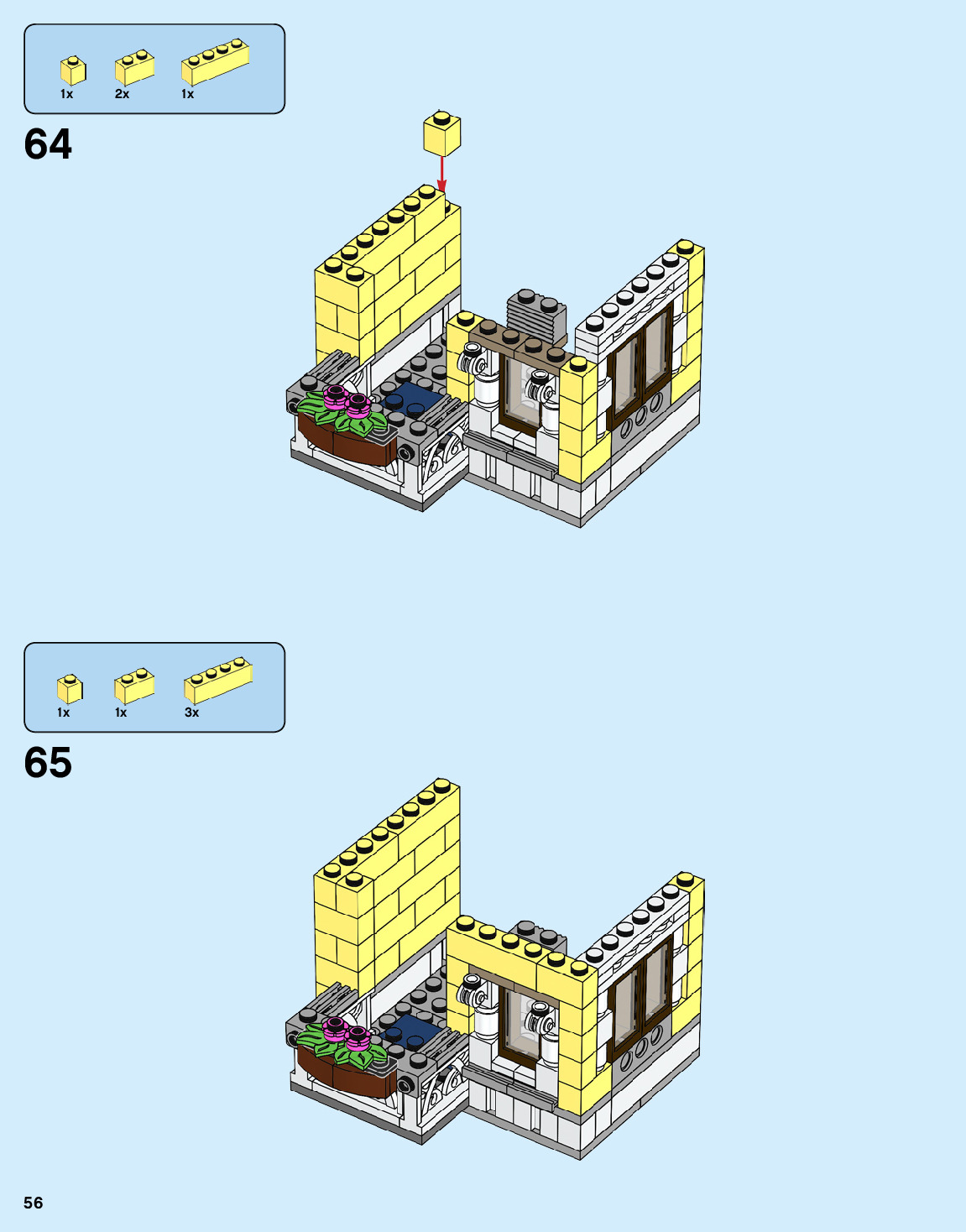 1x 2x 1x

64

1x 1x 3x

65

56