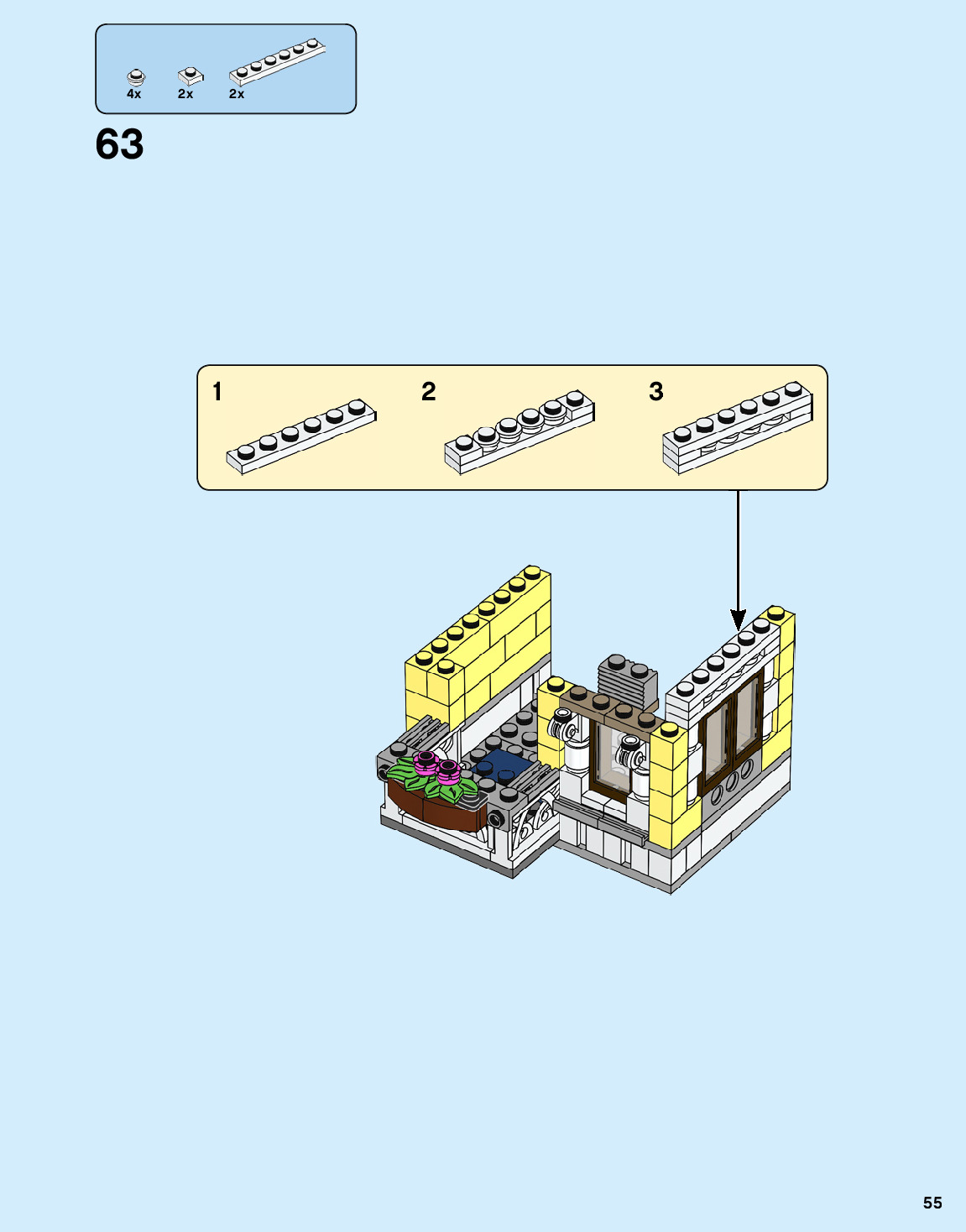 4x 2x 2x

63

1

2

3

55