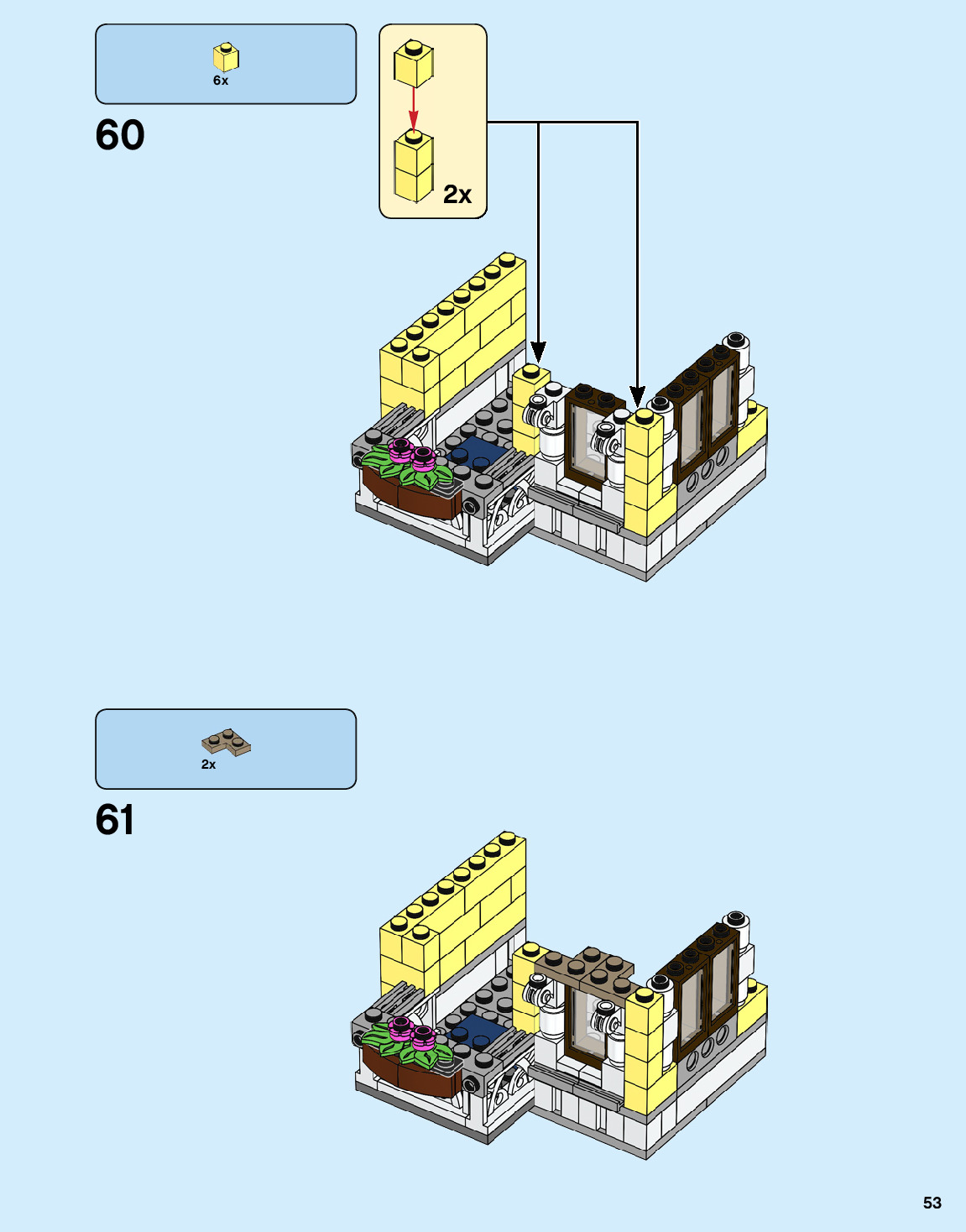 6x

60

2x

2x

61

53