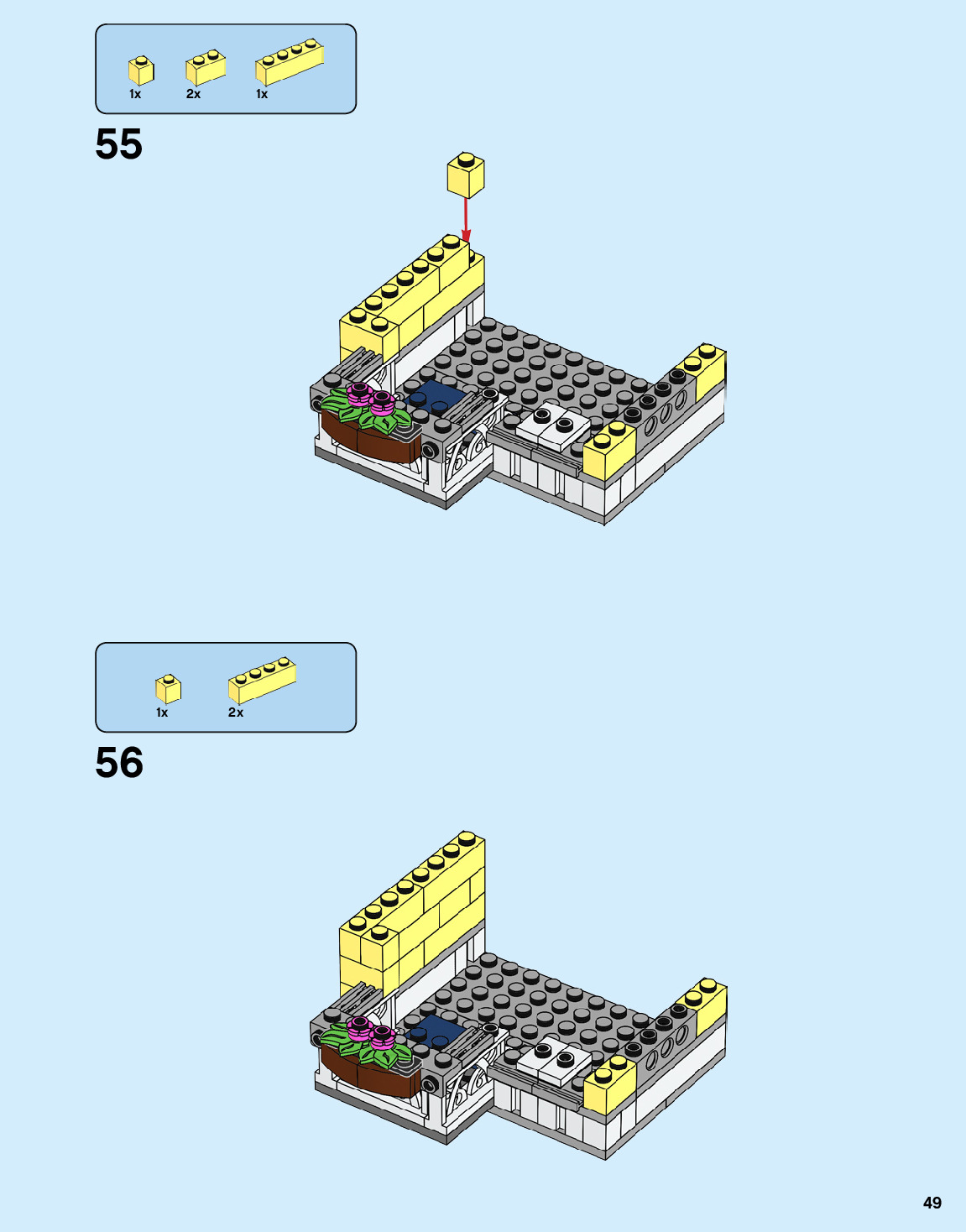 1x 2x 1x

55

1x 2x

56

49