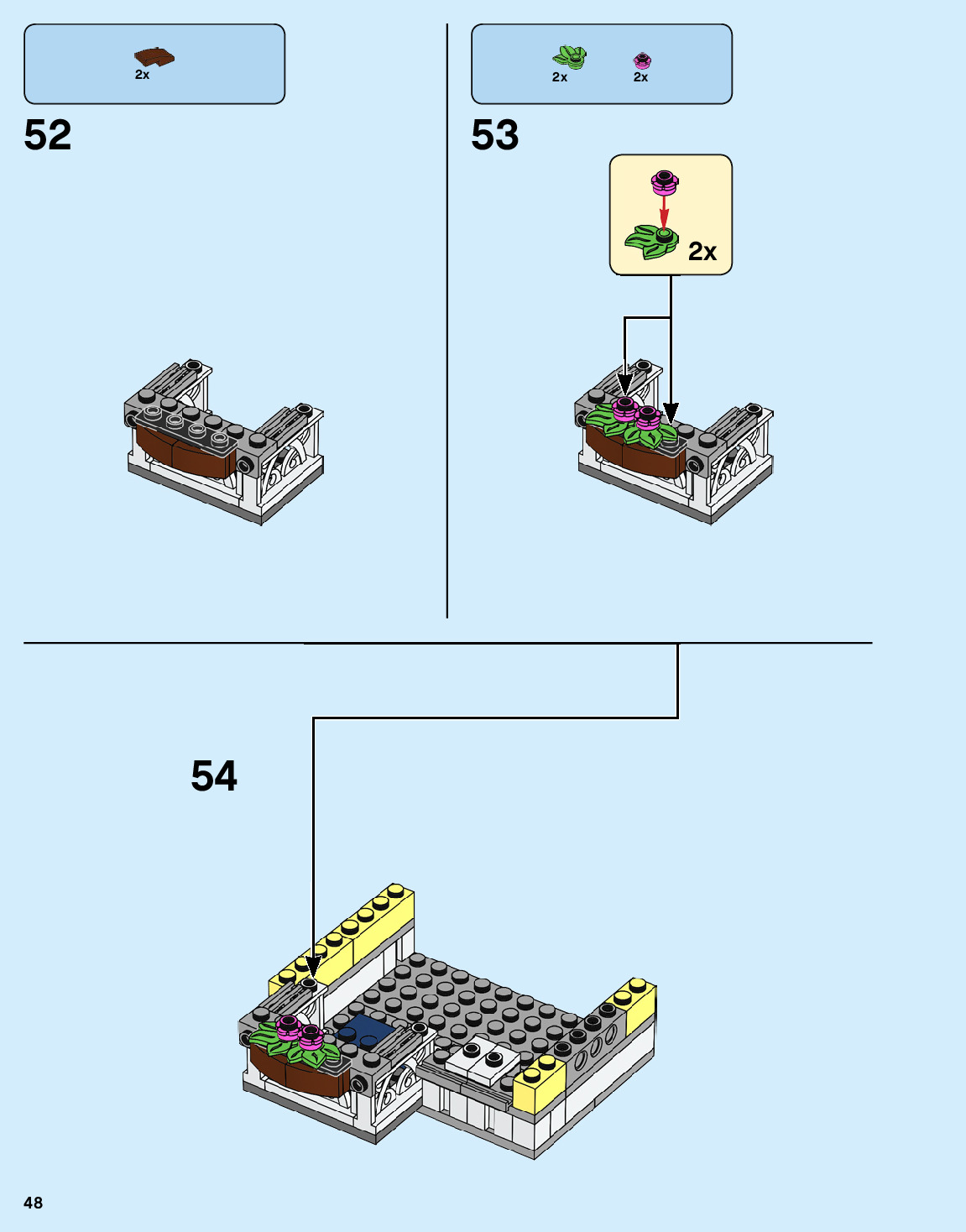 2x

52

2x 2x

53

2x

54

48