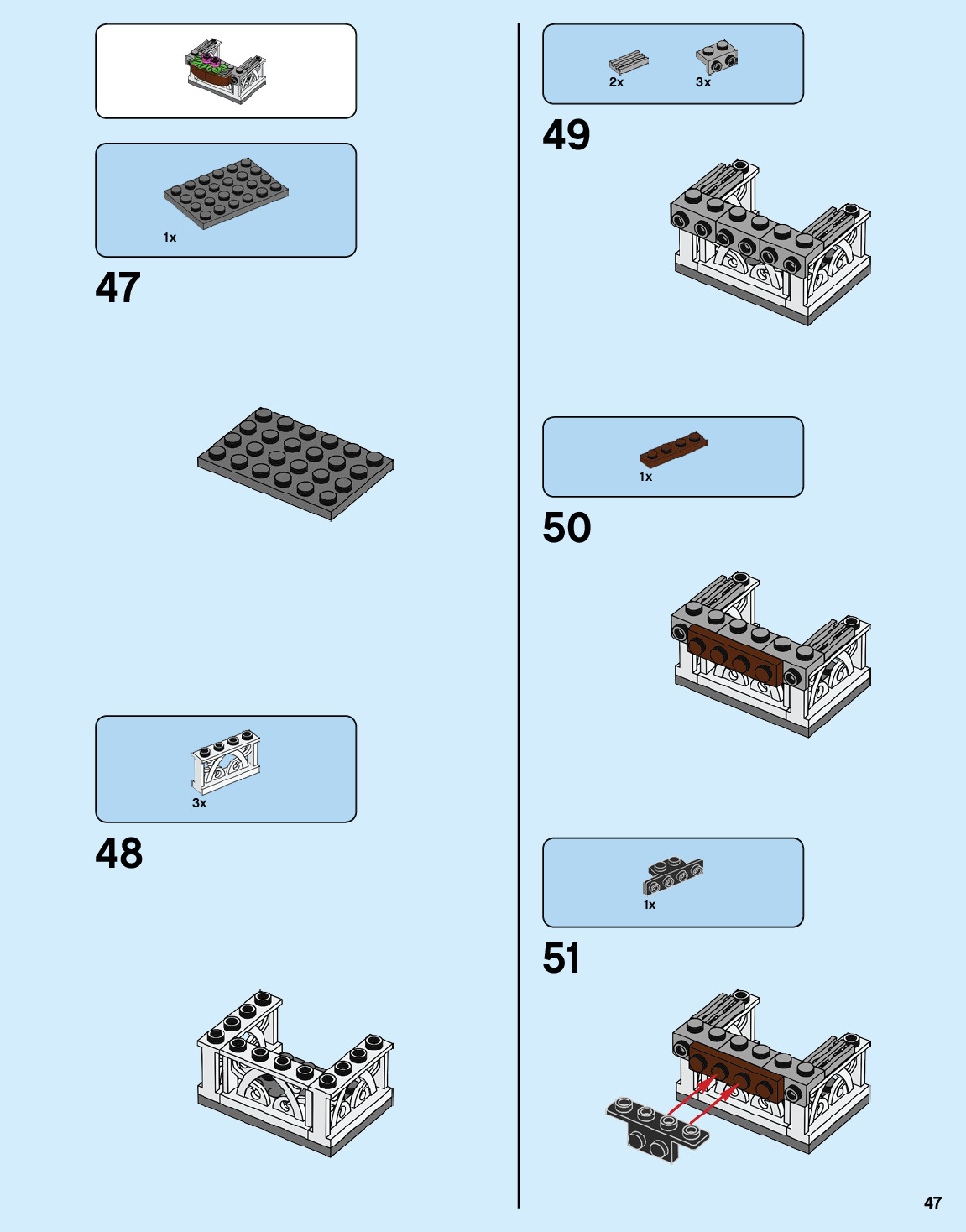 1x

47

3x

48

2x 3x

49

1x

50

1x

51

47