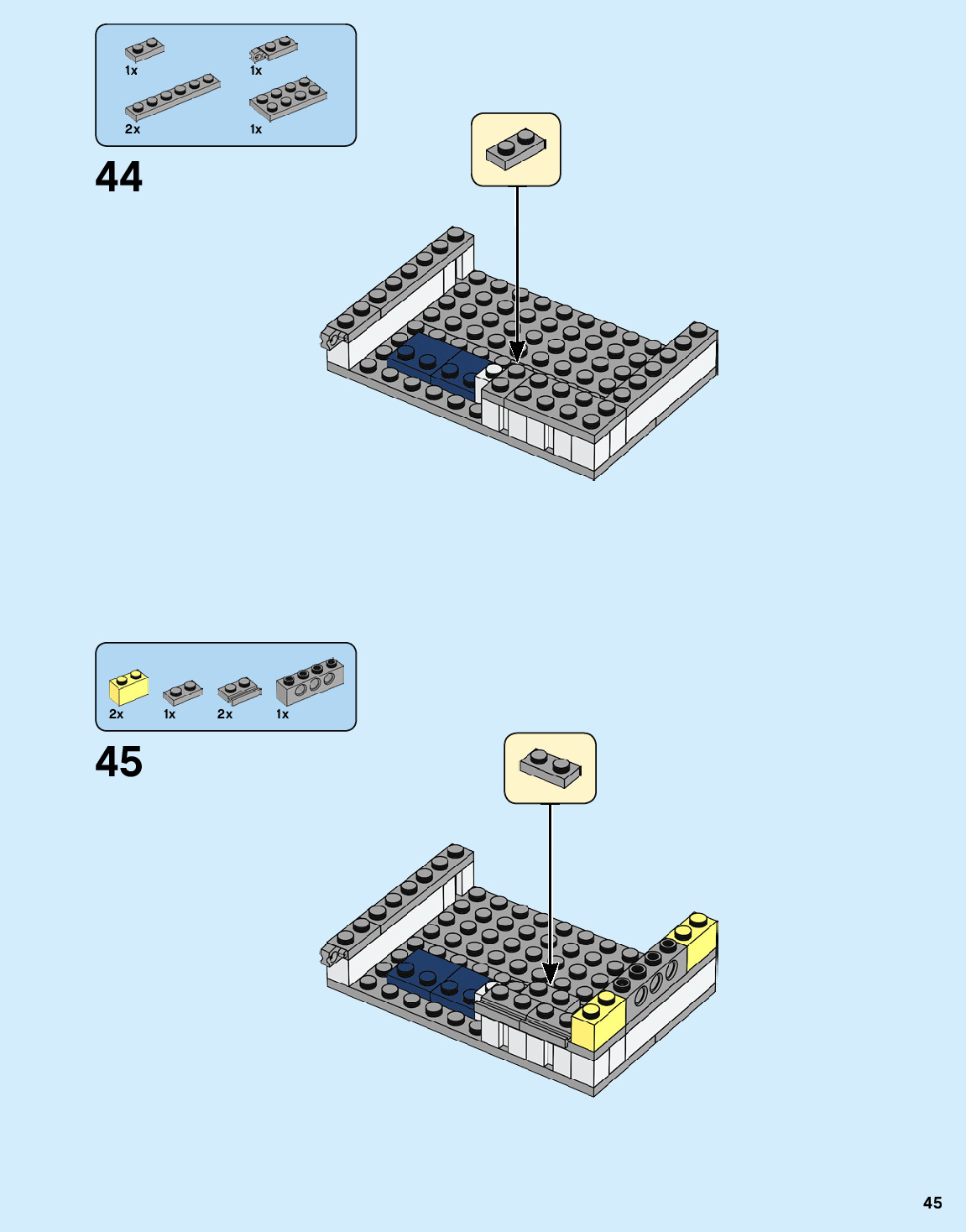 1x
1x
2x
1x
44

2x
1x
2x
1x
45

45