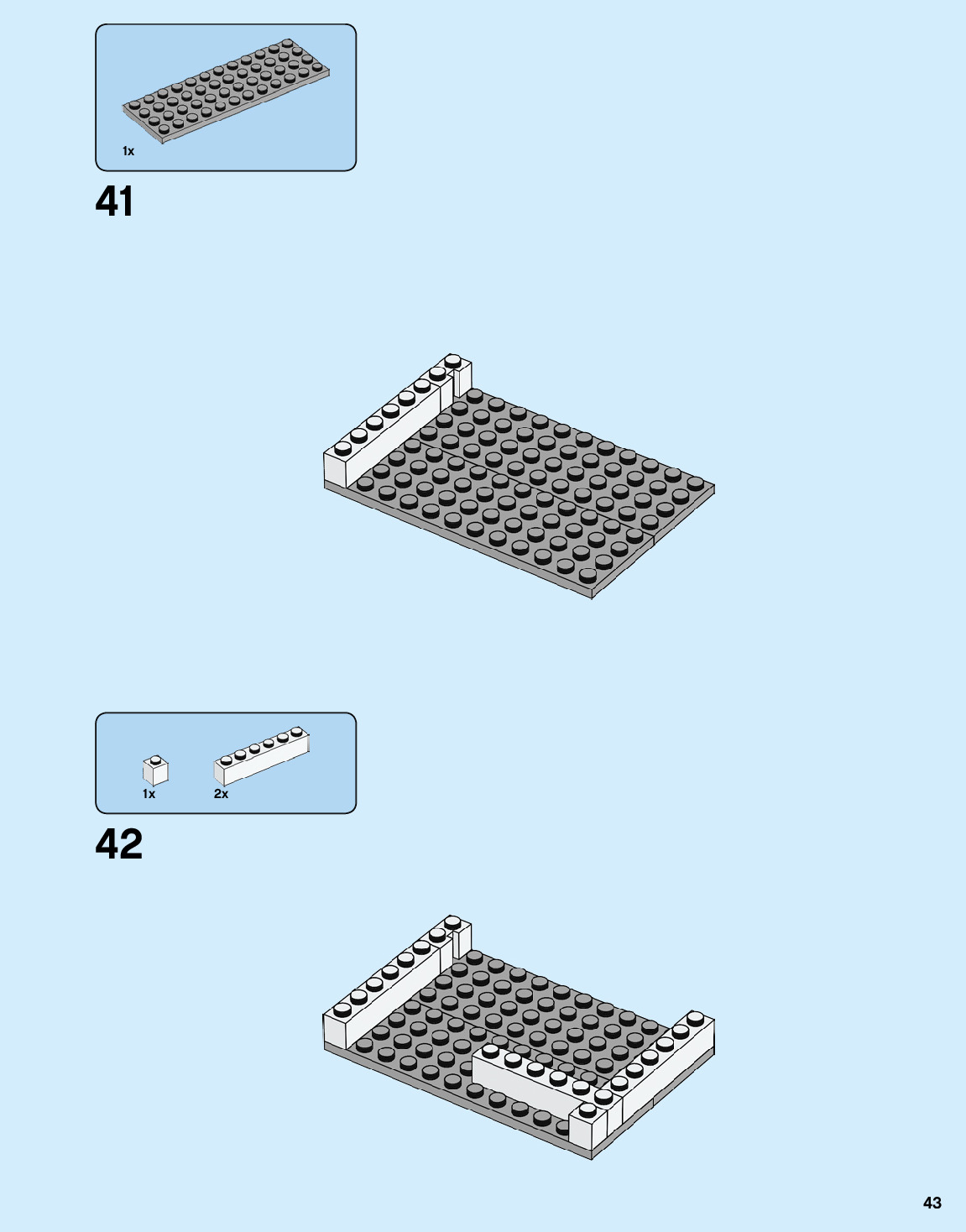 1x

41

1x

2x

42

43