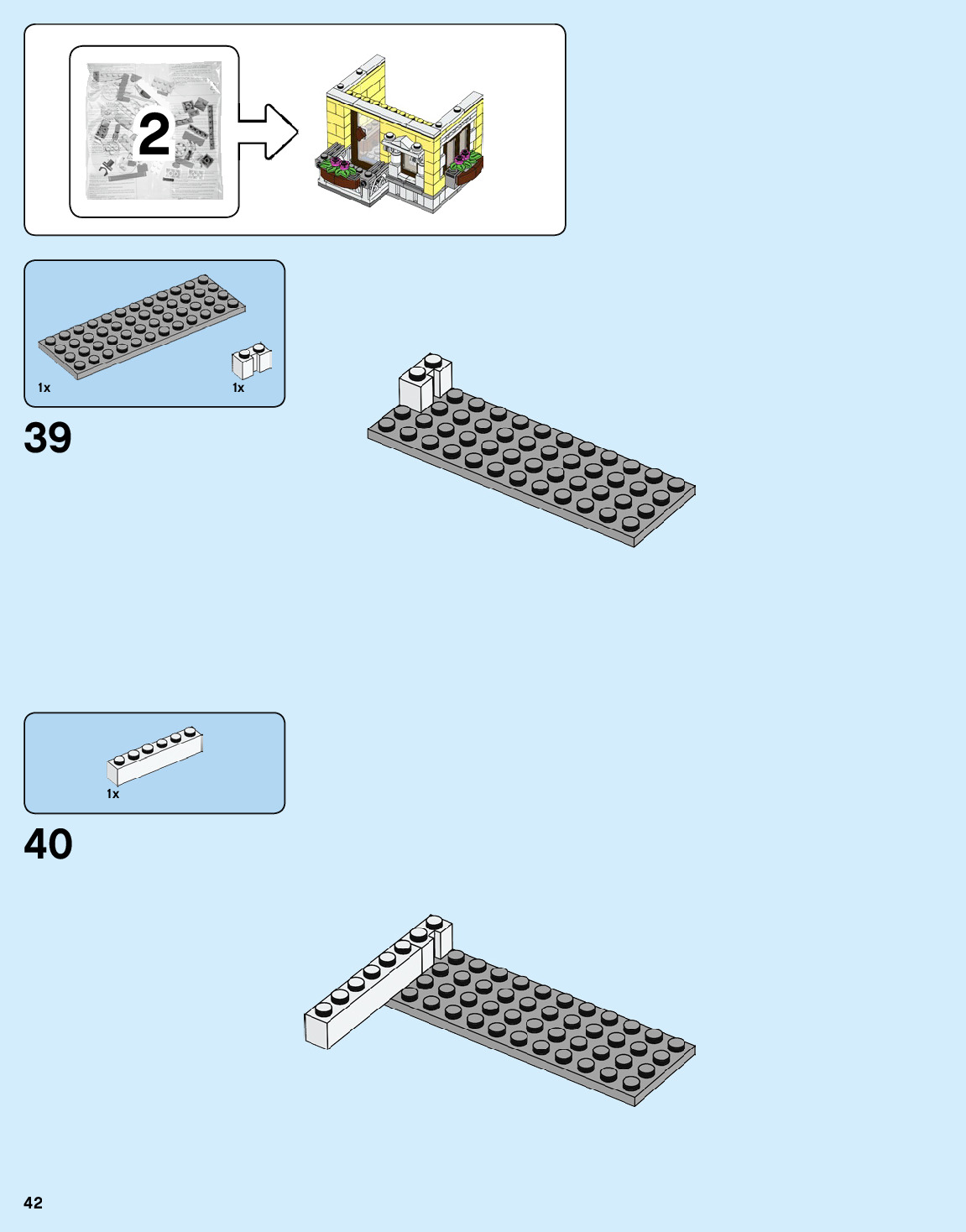 2

1x

1x

39

1x

40

42