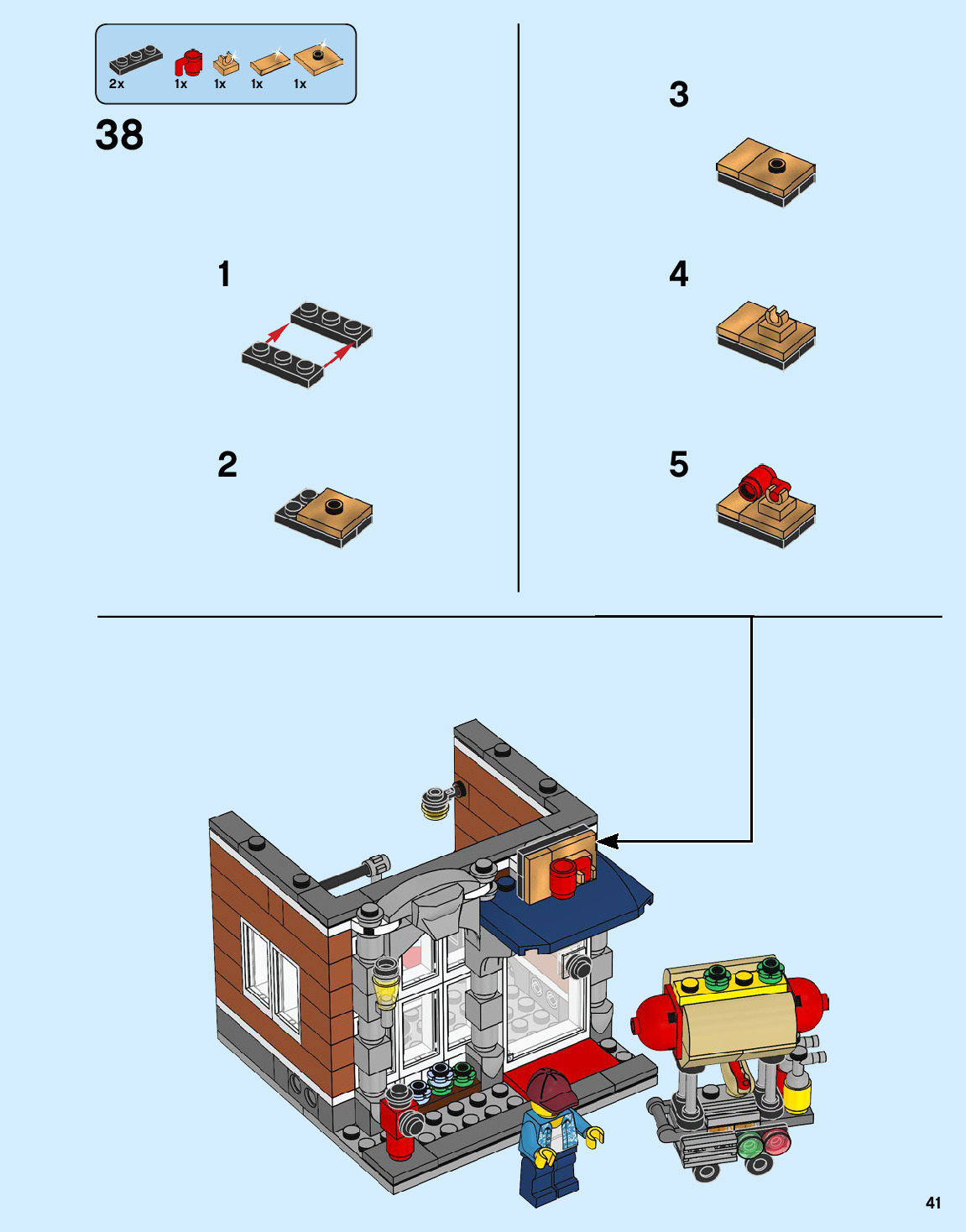 2x 1x 1x 1x 1x

38

1

2

3

4

5

41