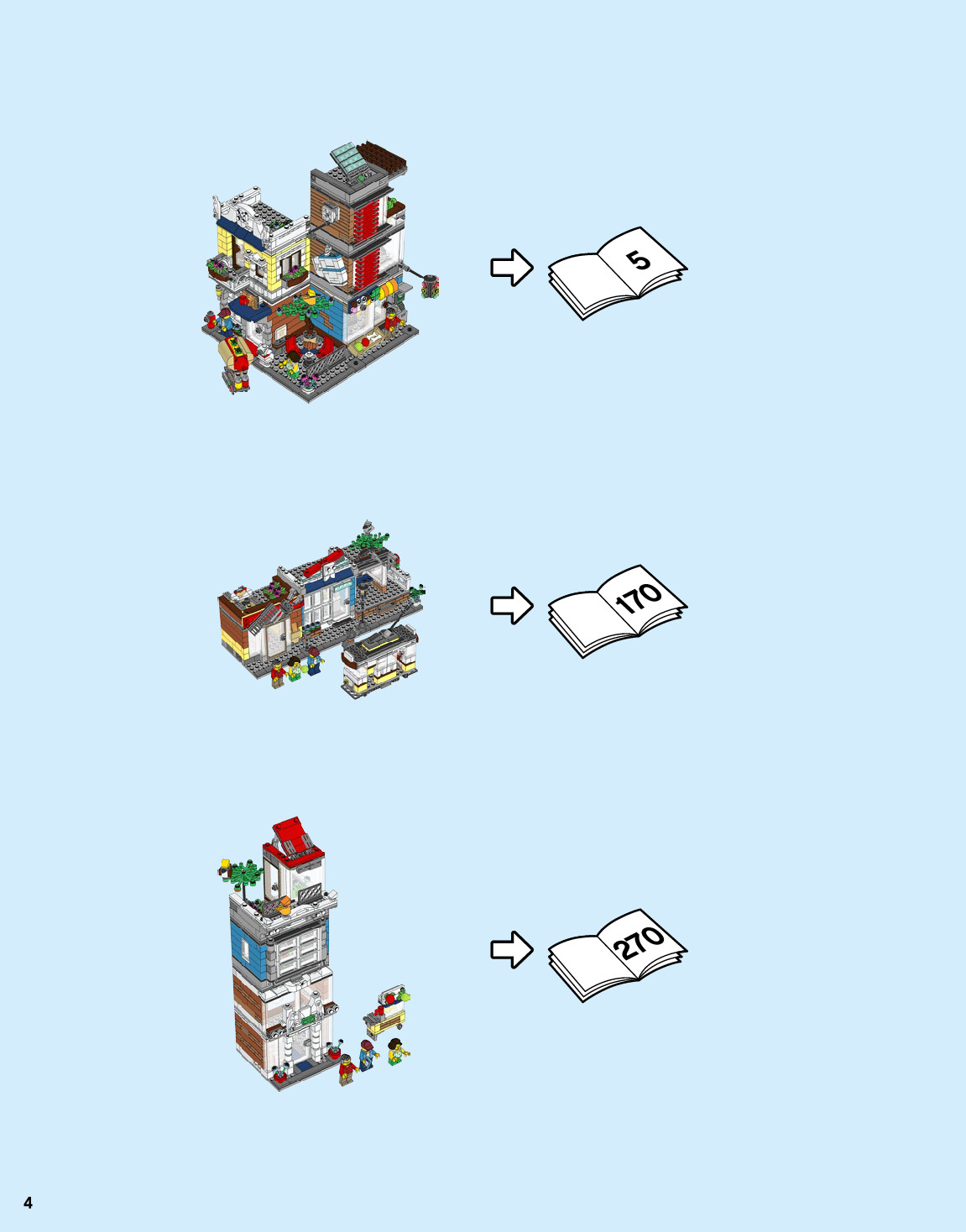 5

170

270

4