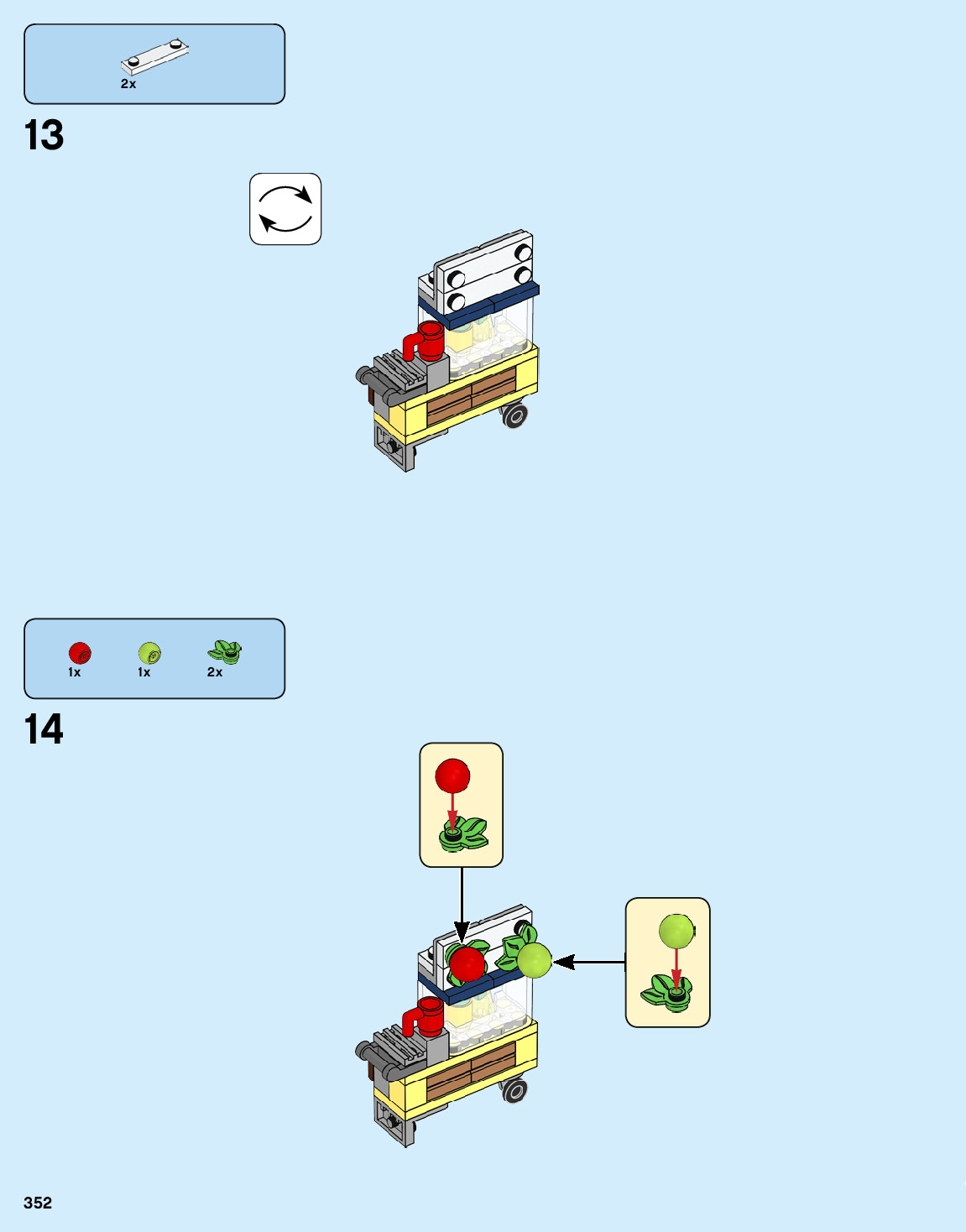 2x

13

1x 1x 2x

14

352