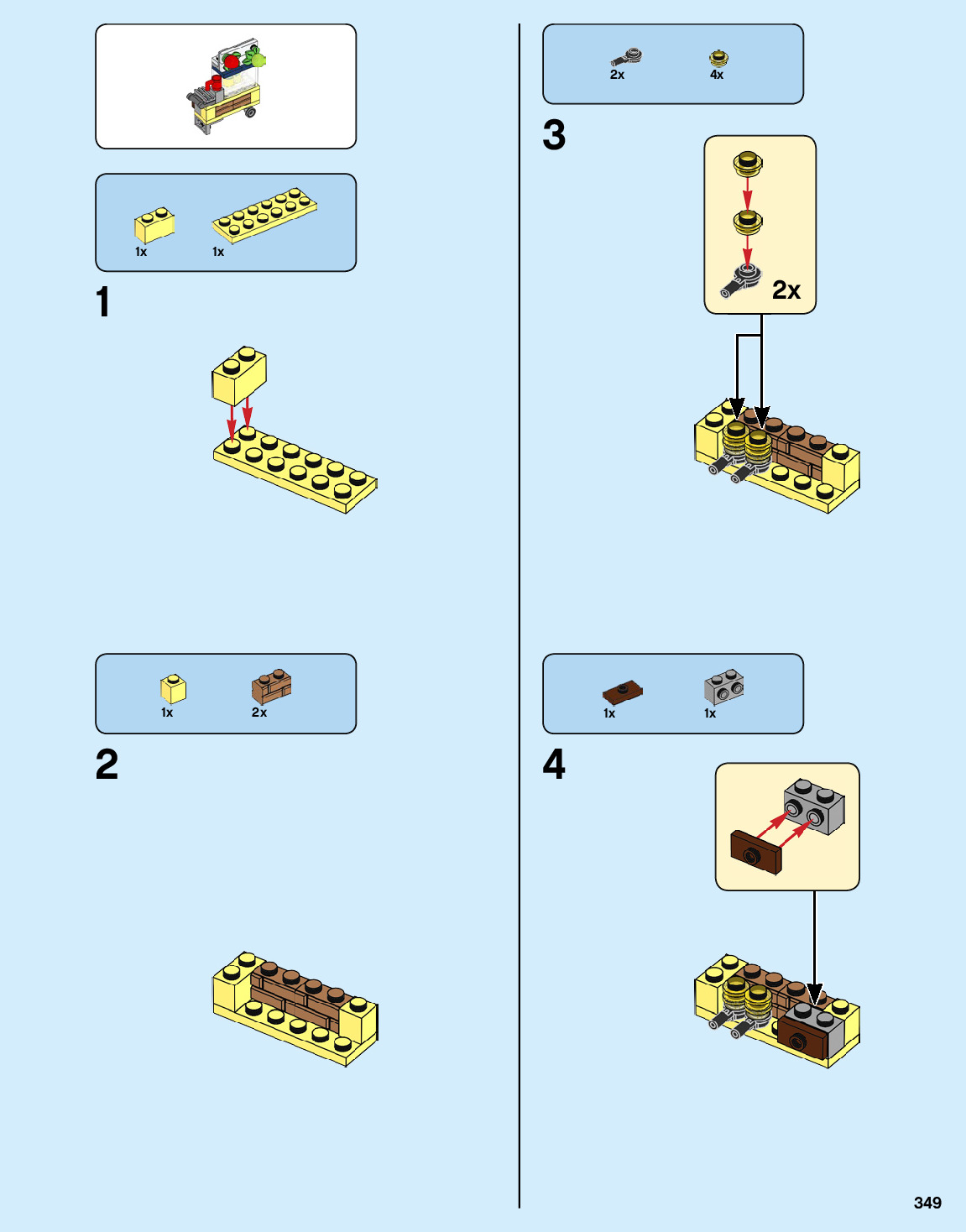 1x 1x

1

1x 2x

2

2x 4x

3

2x

1x 1x

4

349