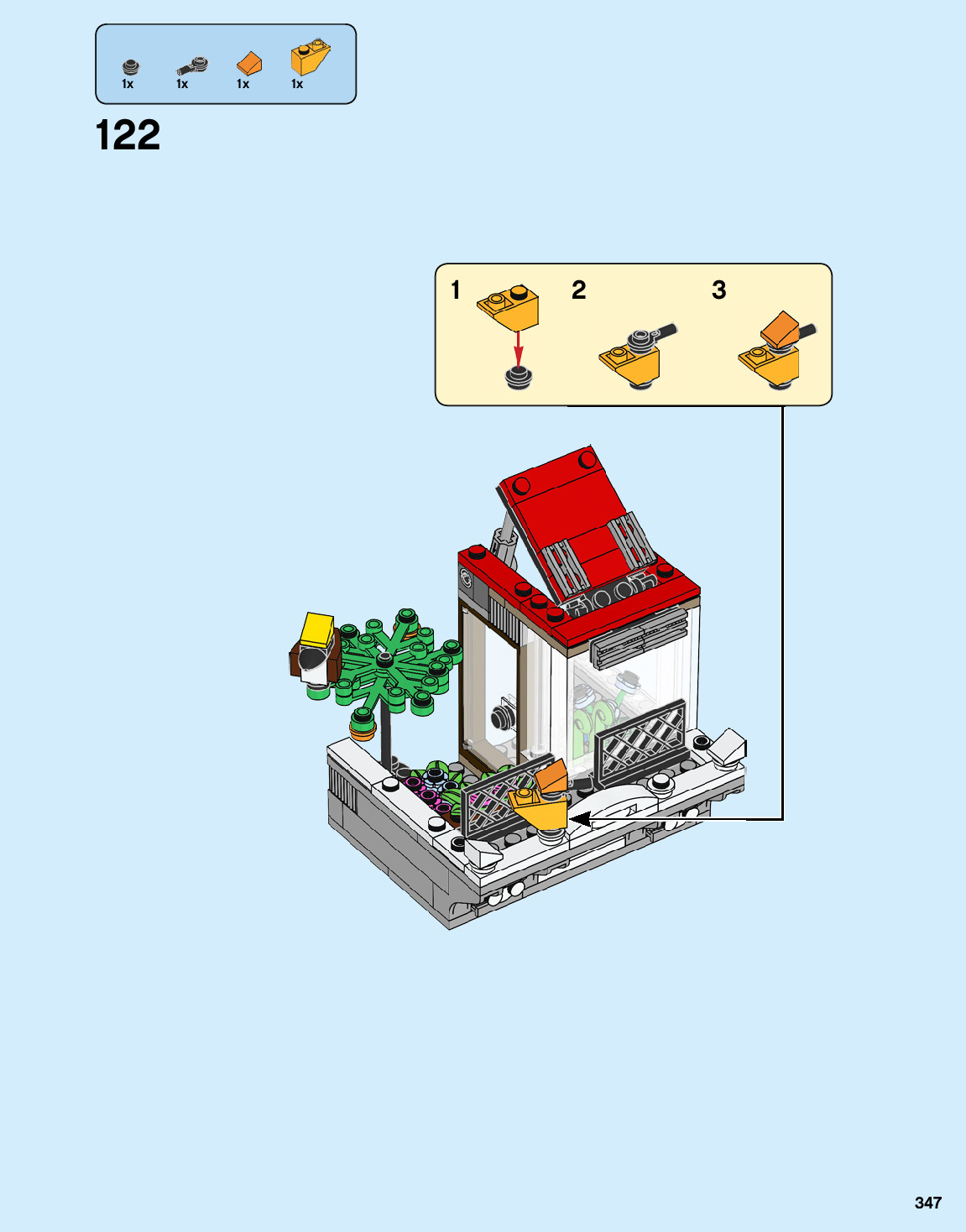 1x 1x 1x 1x

122

1 2 3

347