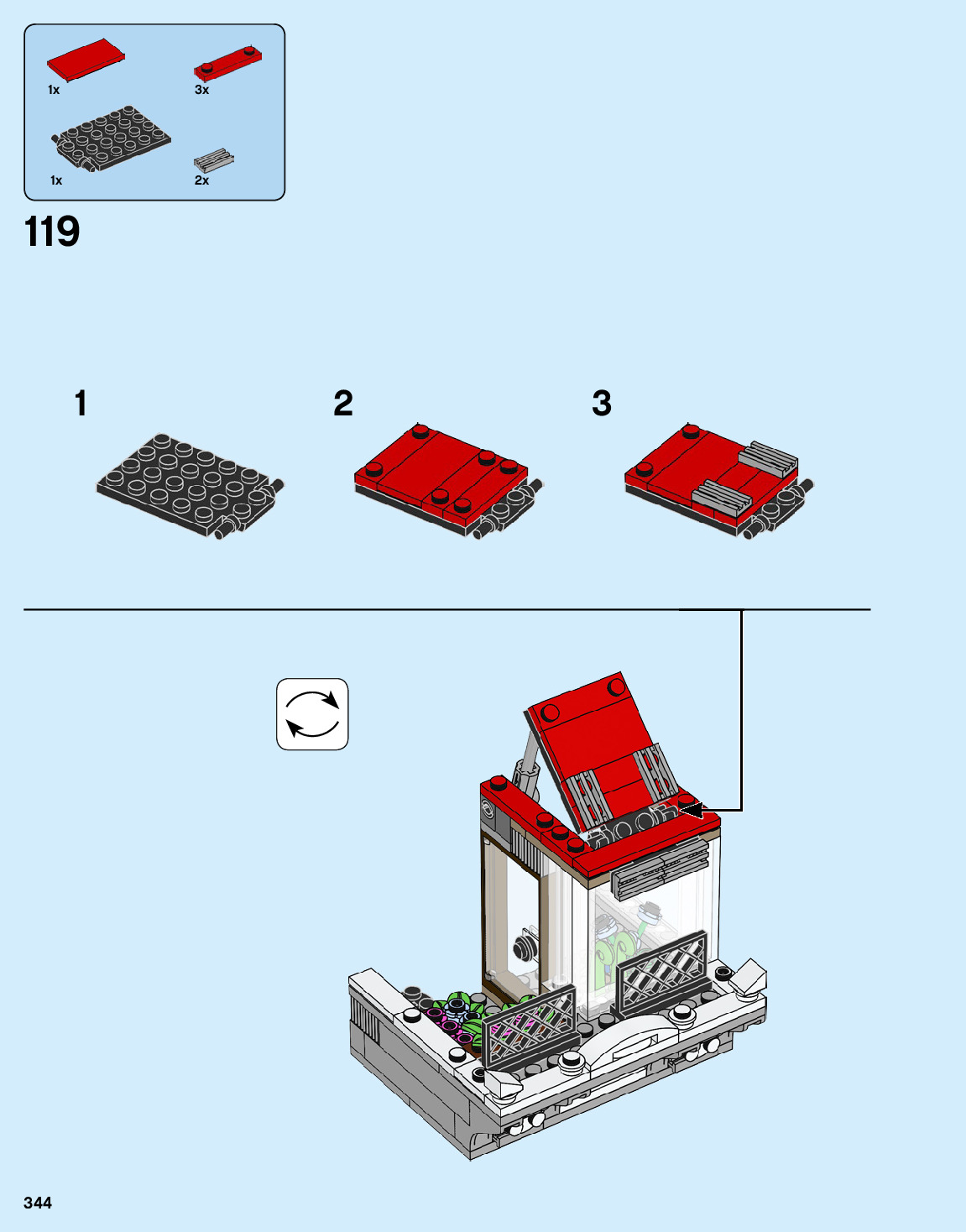 1x
3x
1x
2x

119

1
2
3

344