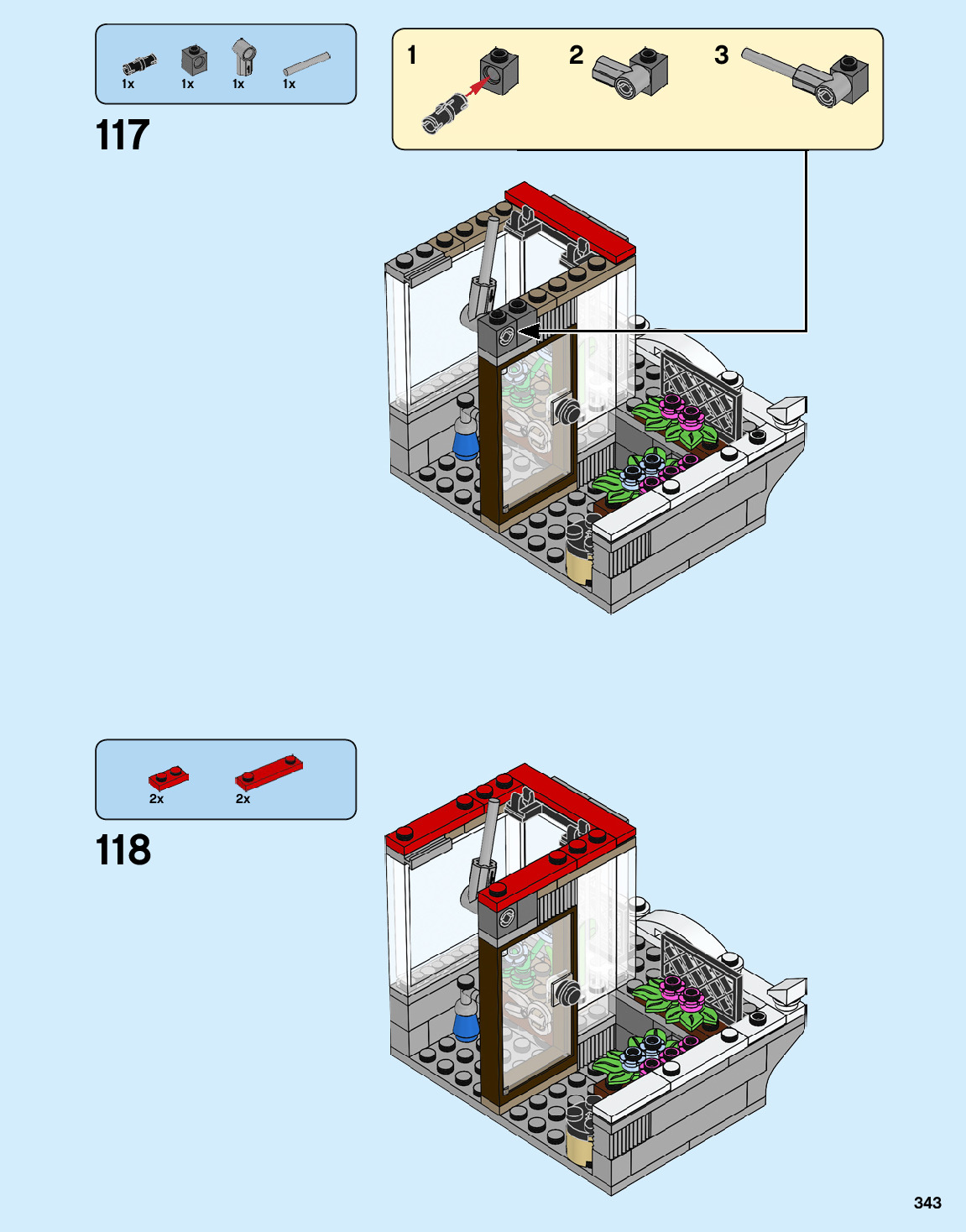 1x 1x 1x 1x

117

1

2

3

2x 2x

118

343