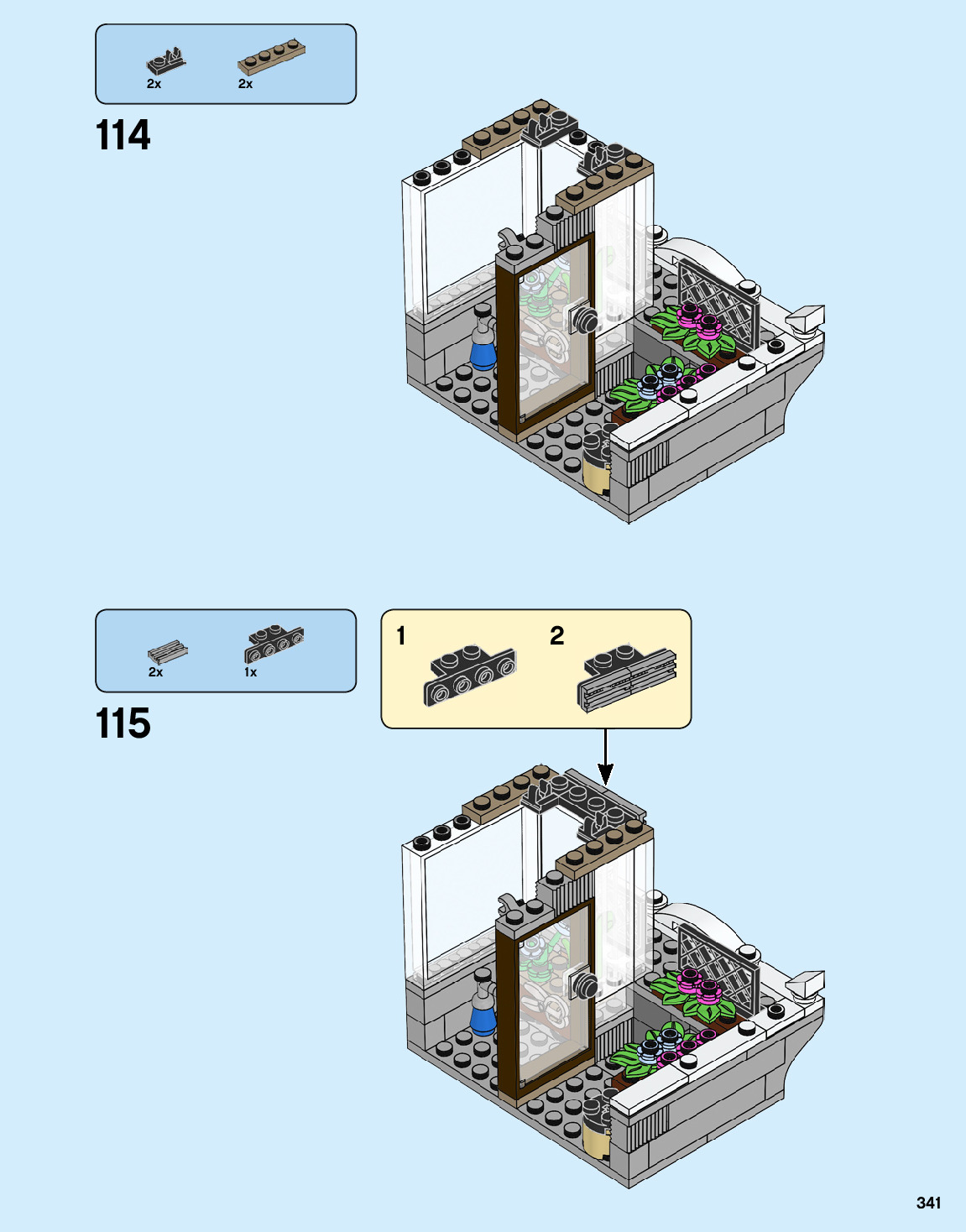 2x
2x

114

2x
1x

115

1
2

341