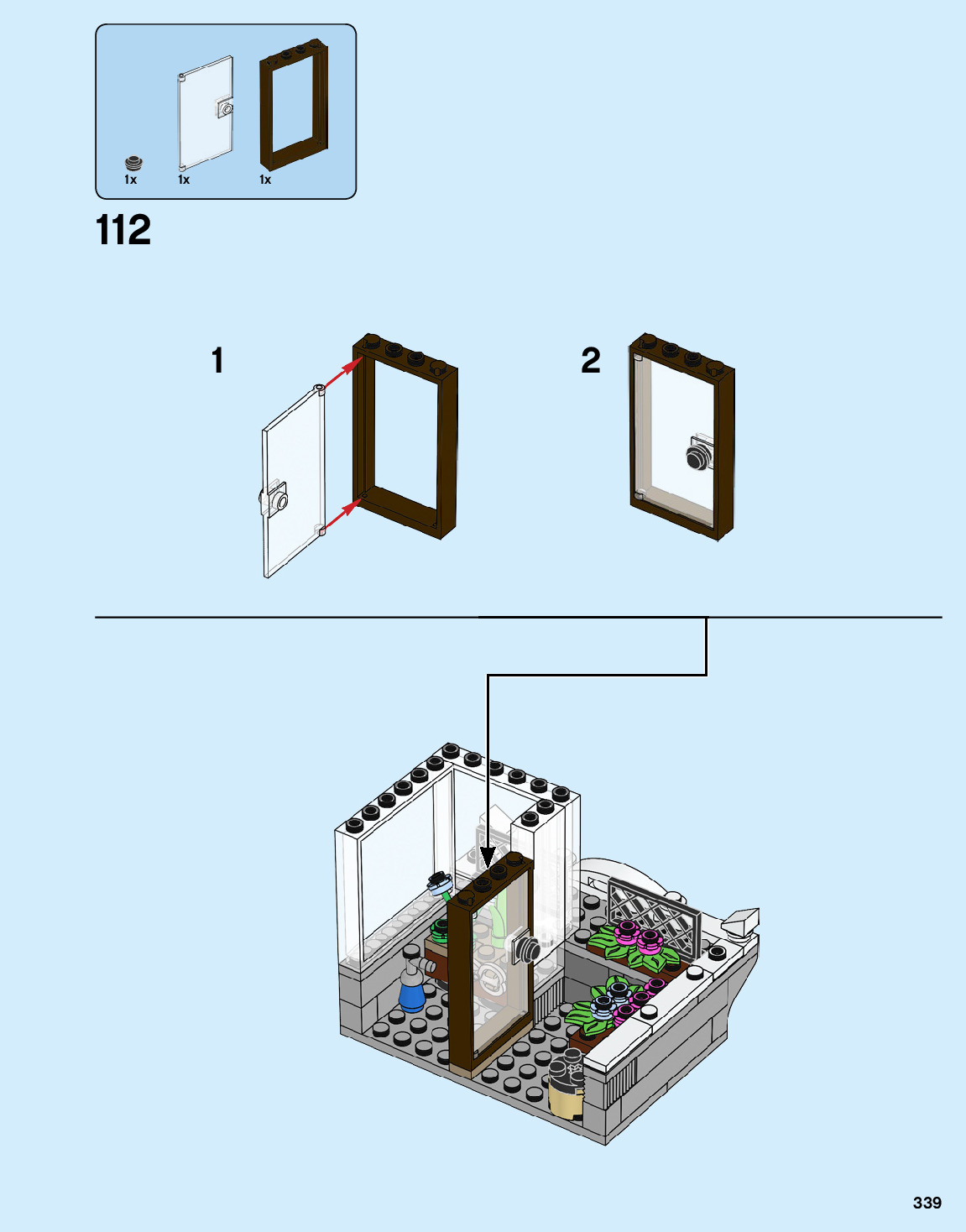 1x 1x 1x

112

1

2

339