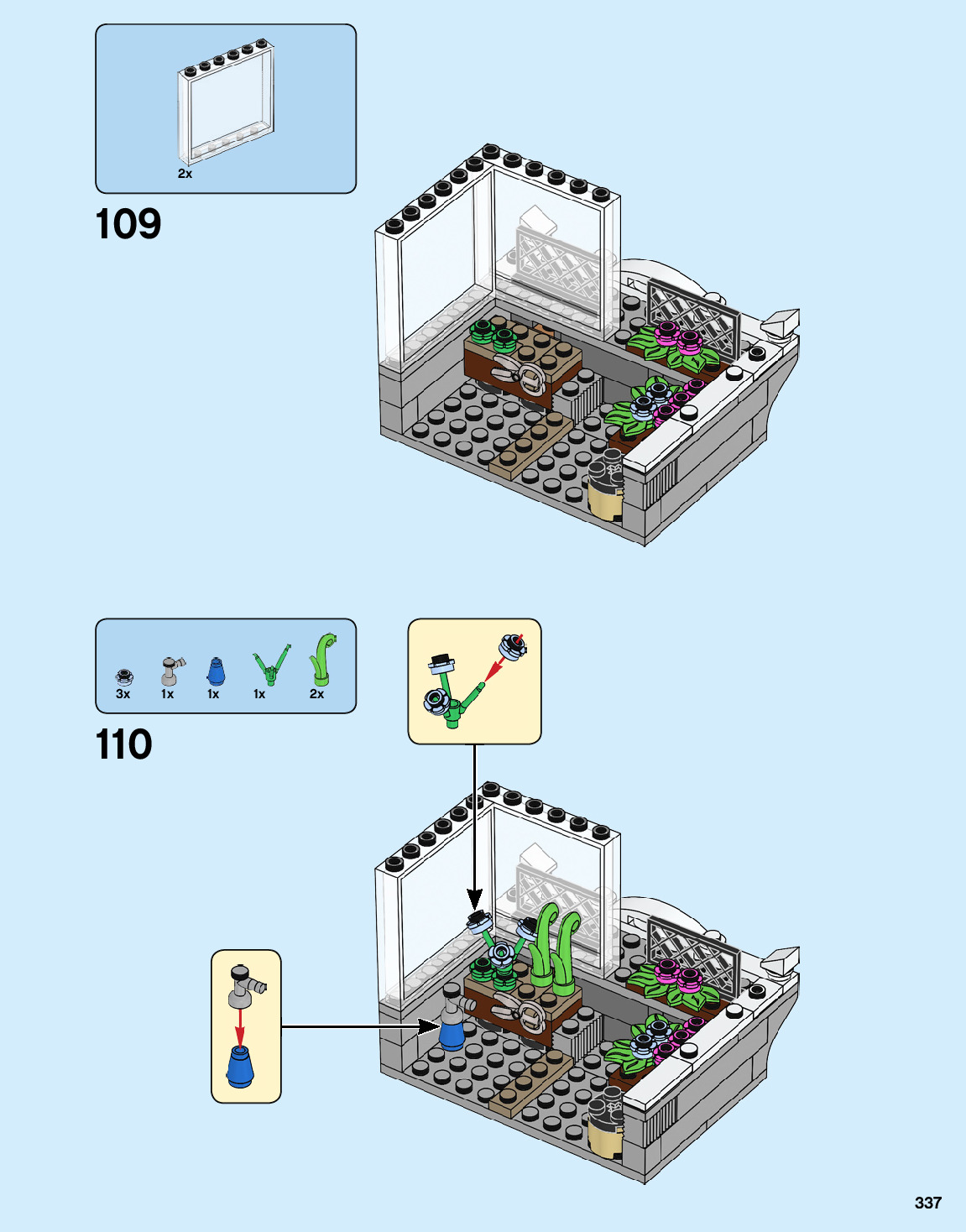 2x

109

3x 1x 1x 1x 2x

110

337