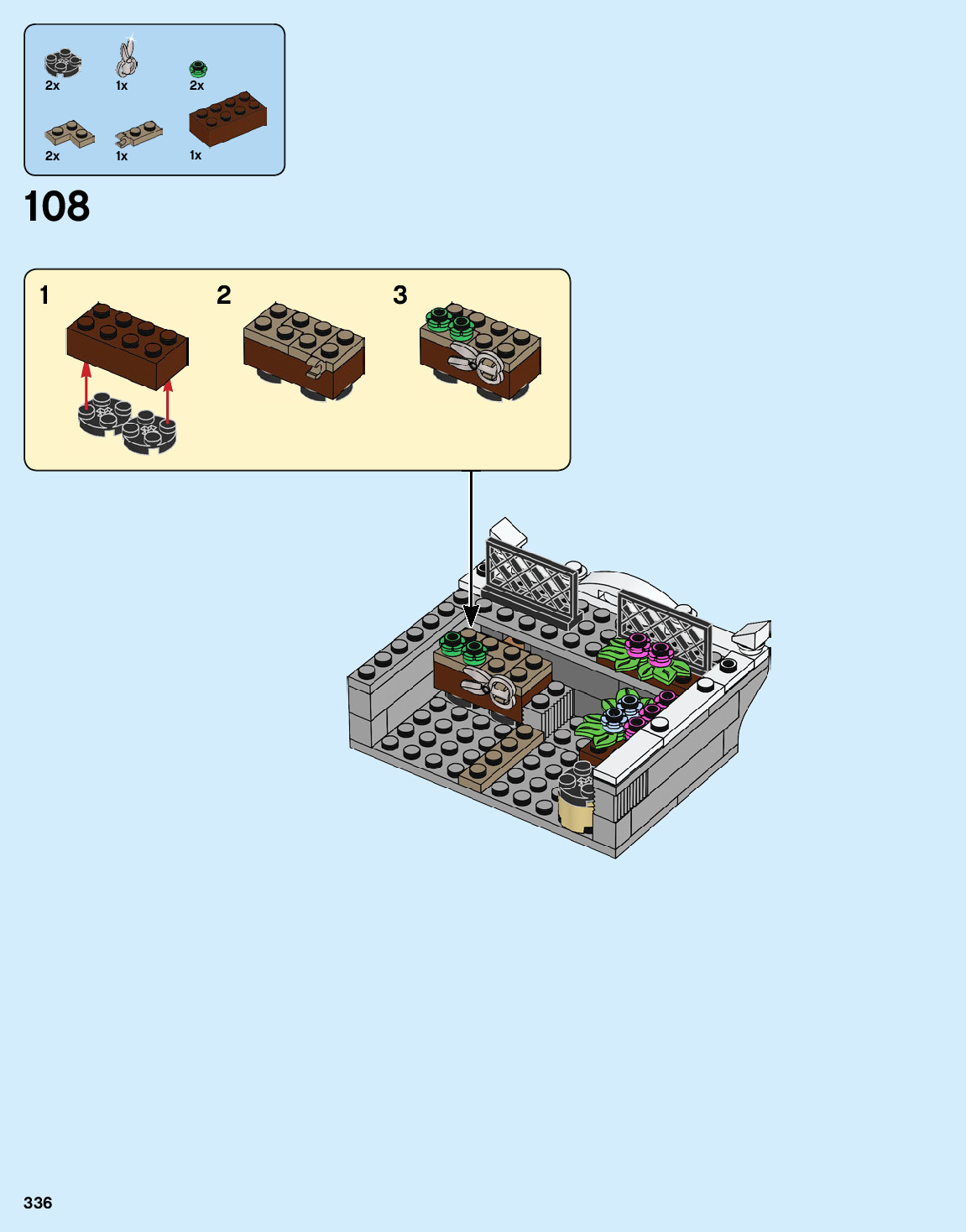 2x
1x
2x
2x
1x
1x

108

1
2
3

336