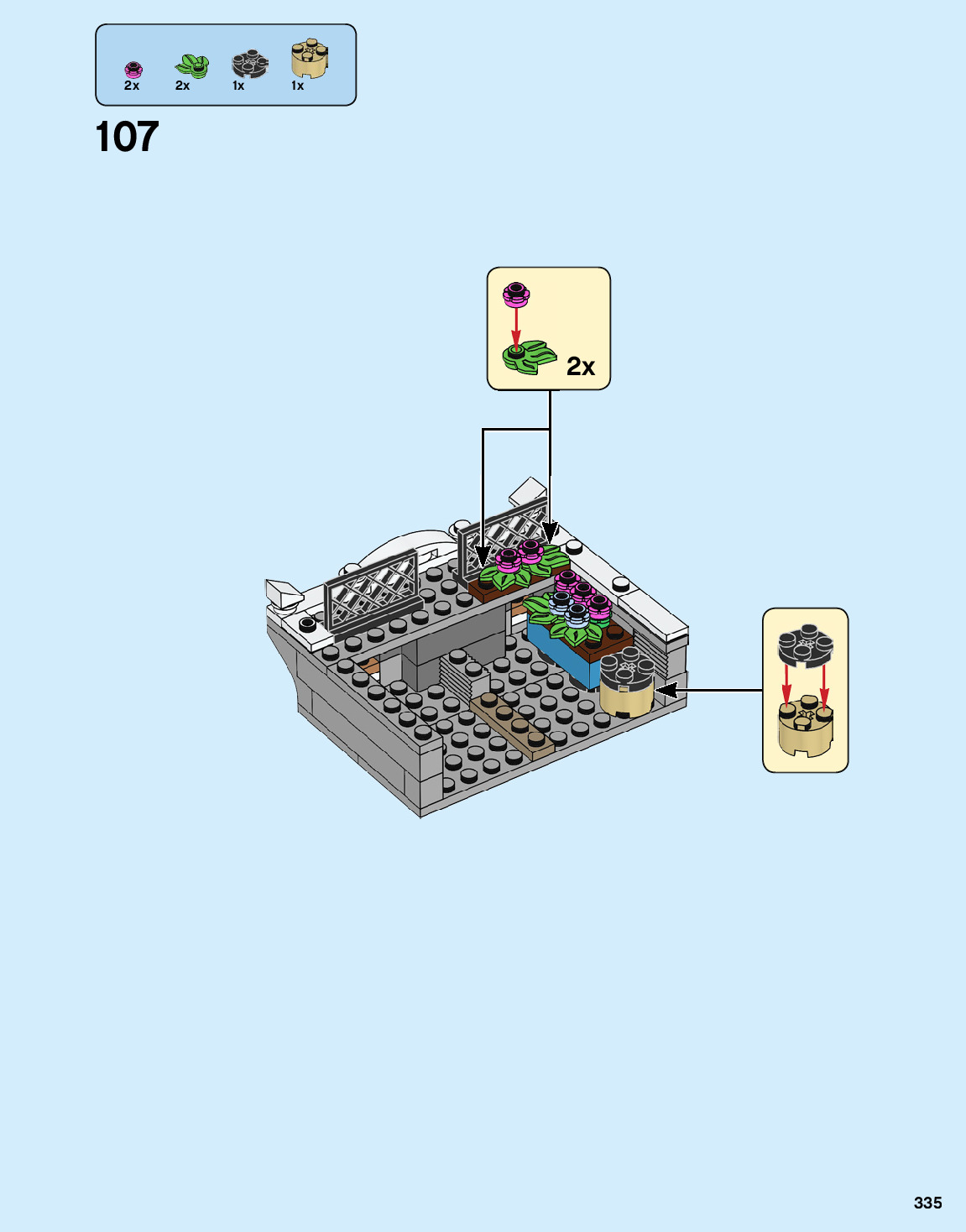 2x 2x 1x 1x

107

2x

335