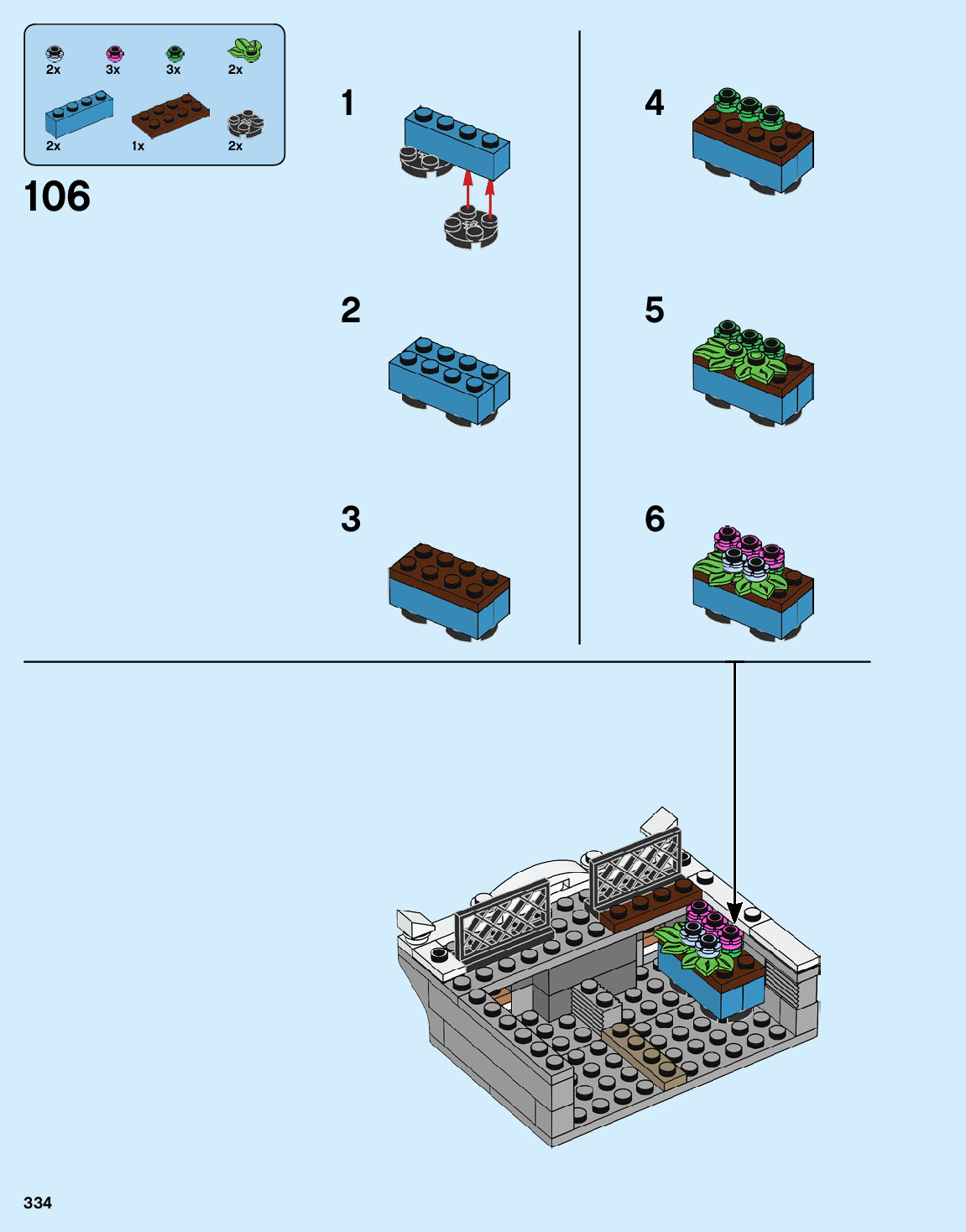 2x 3x 3x 2x

2x 1x 2x

106

1

2

3

4

5

6

334