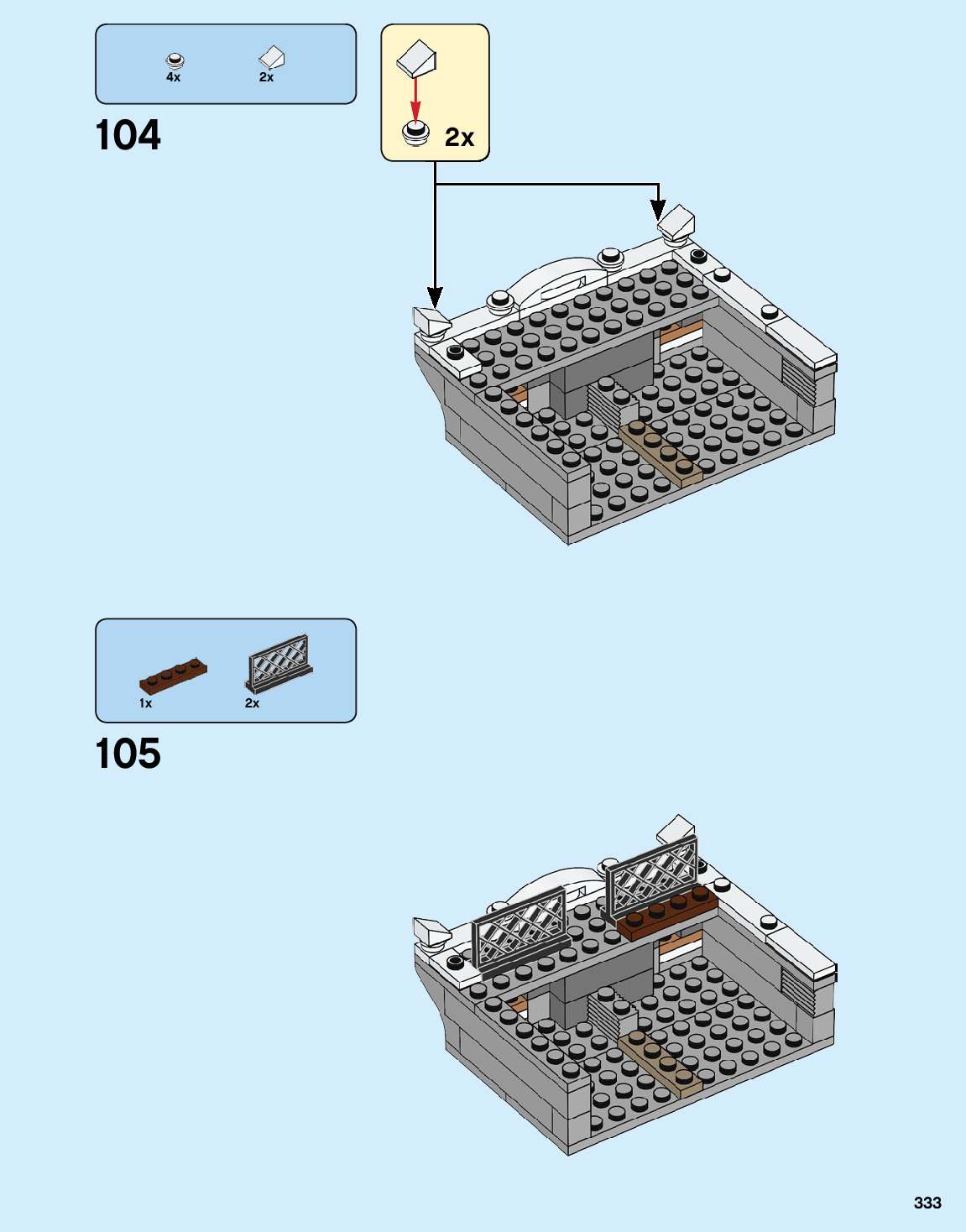 4x
2x

104

2x

1x
2x

105

333