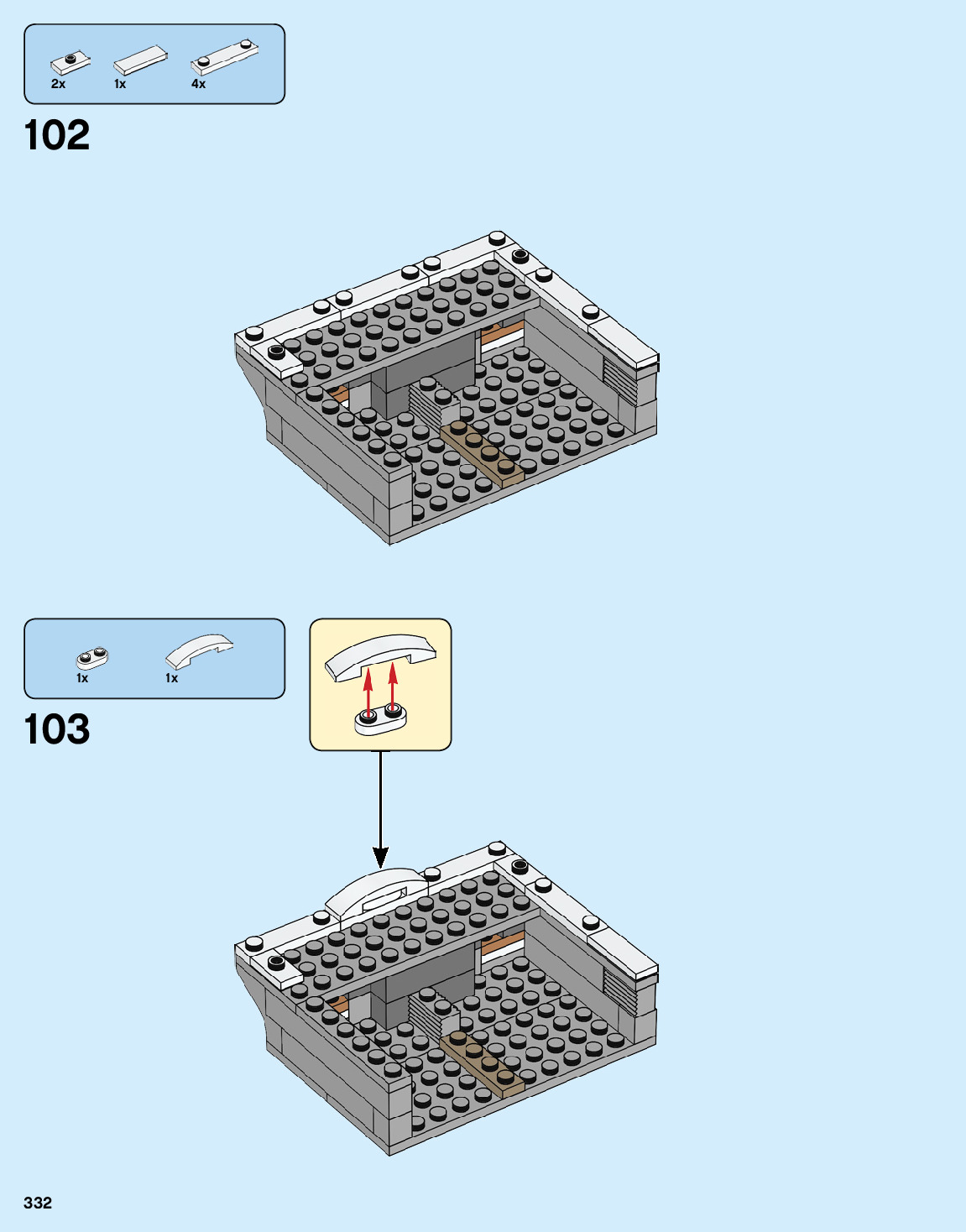 2x 1x 4x

102

1x 1x

103

332