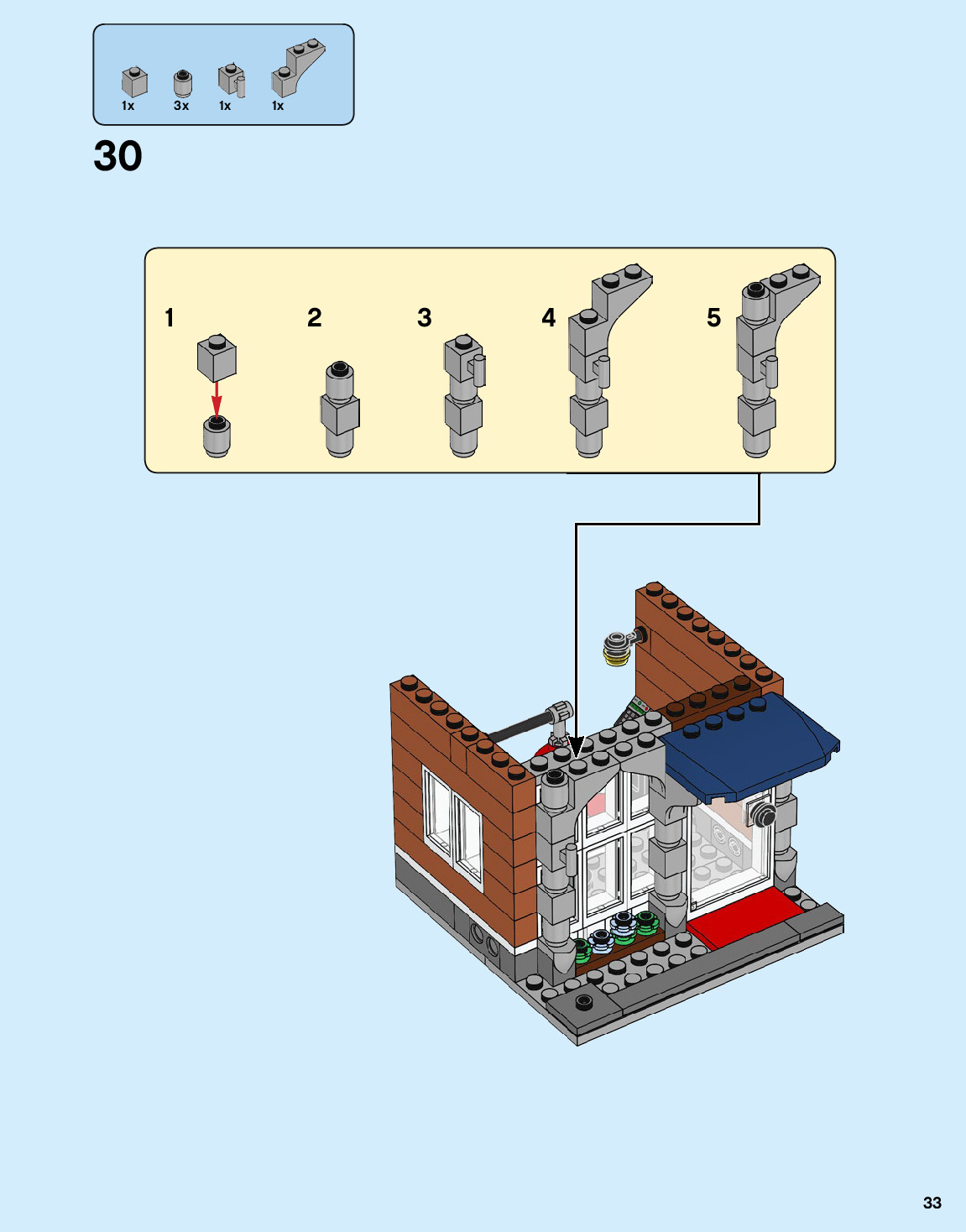 1x 3x 1x 1x

30

1

2

3

4

5

33