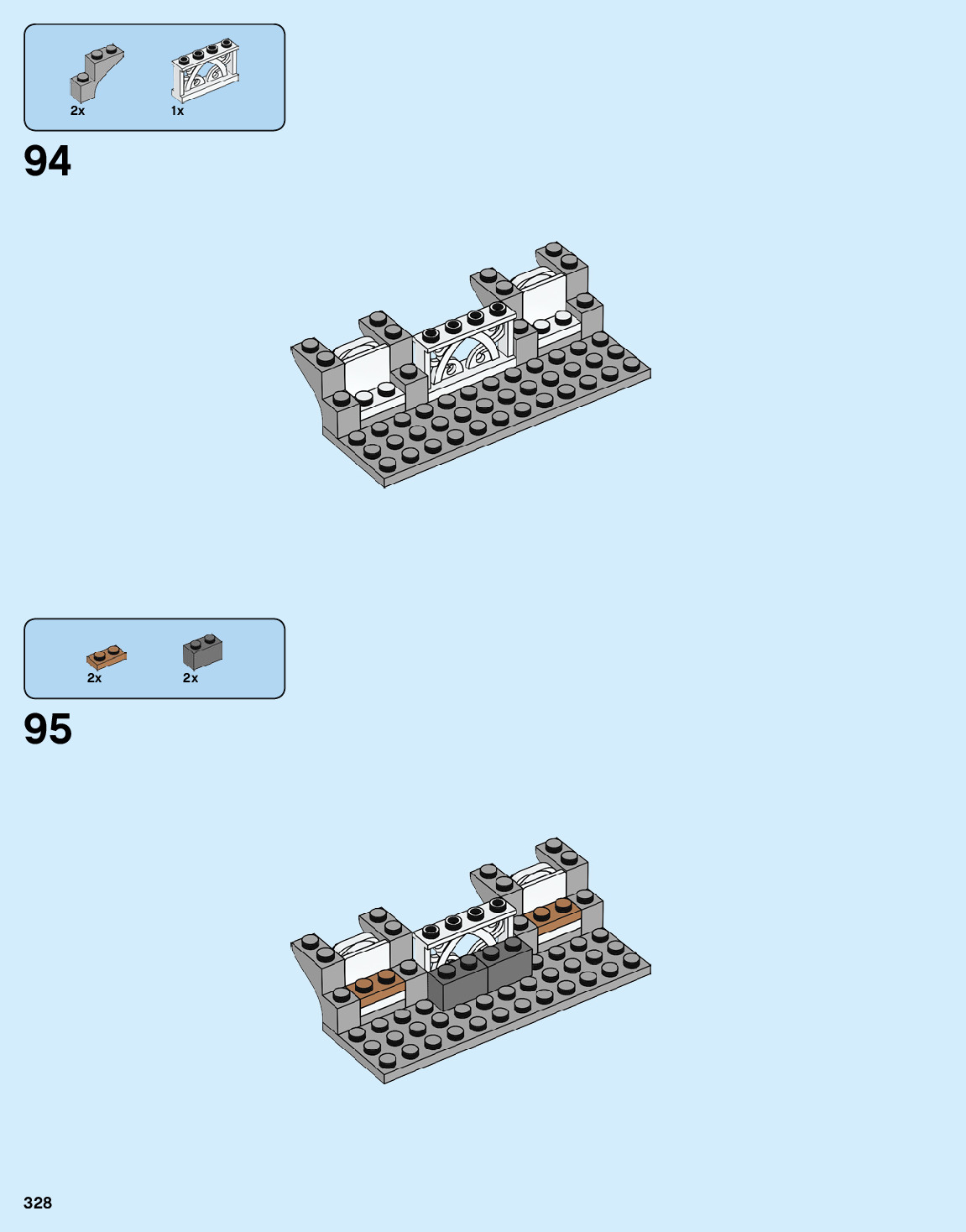 2x
1x

94

2x
2x

95

328