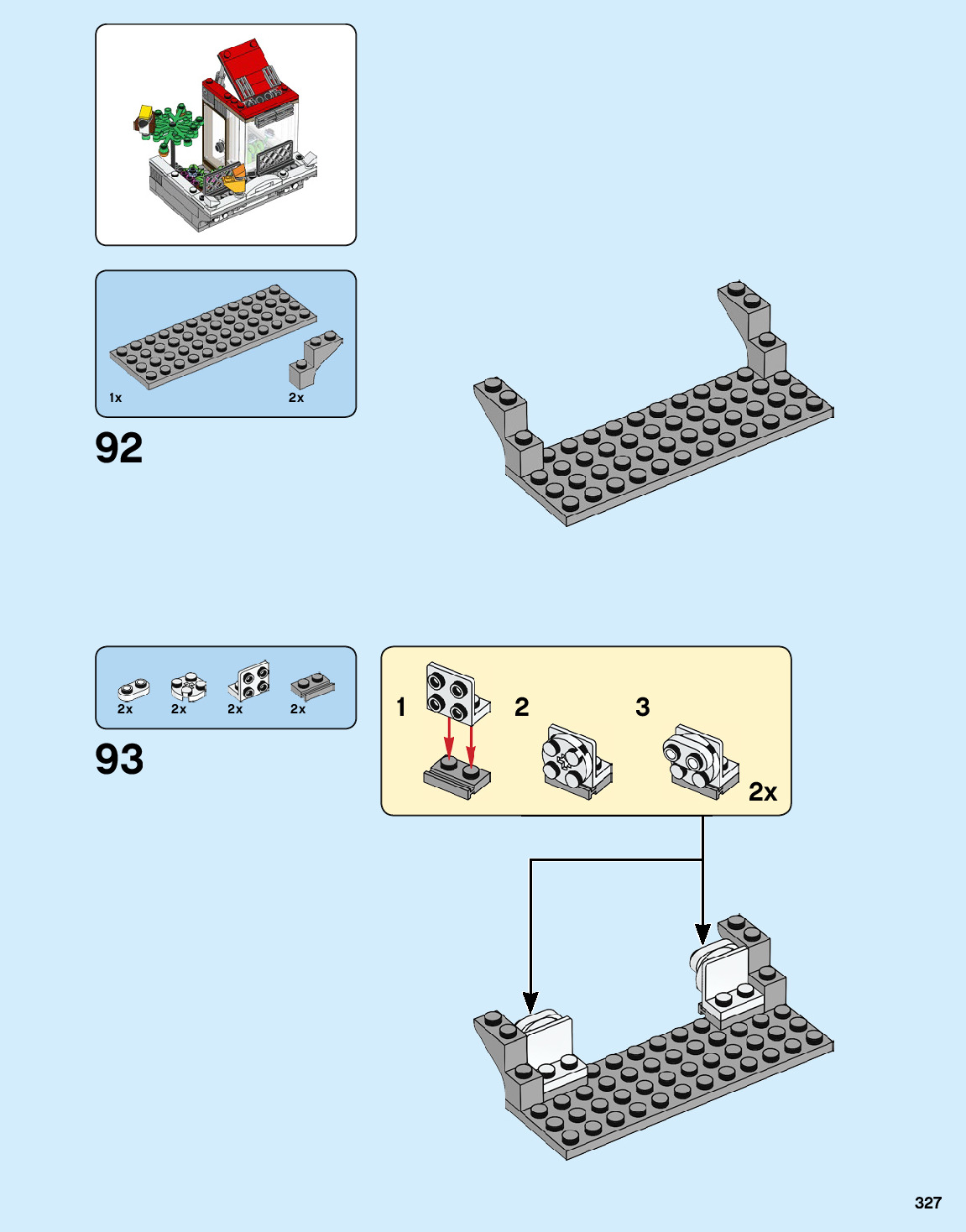 1x

2x

92

2x 2x 2x 2x

93

1

2

3

2x

327