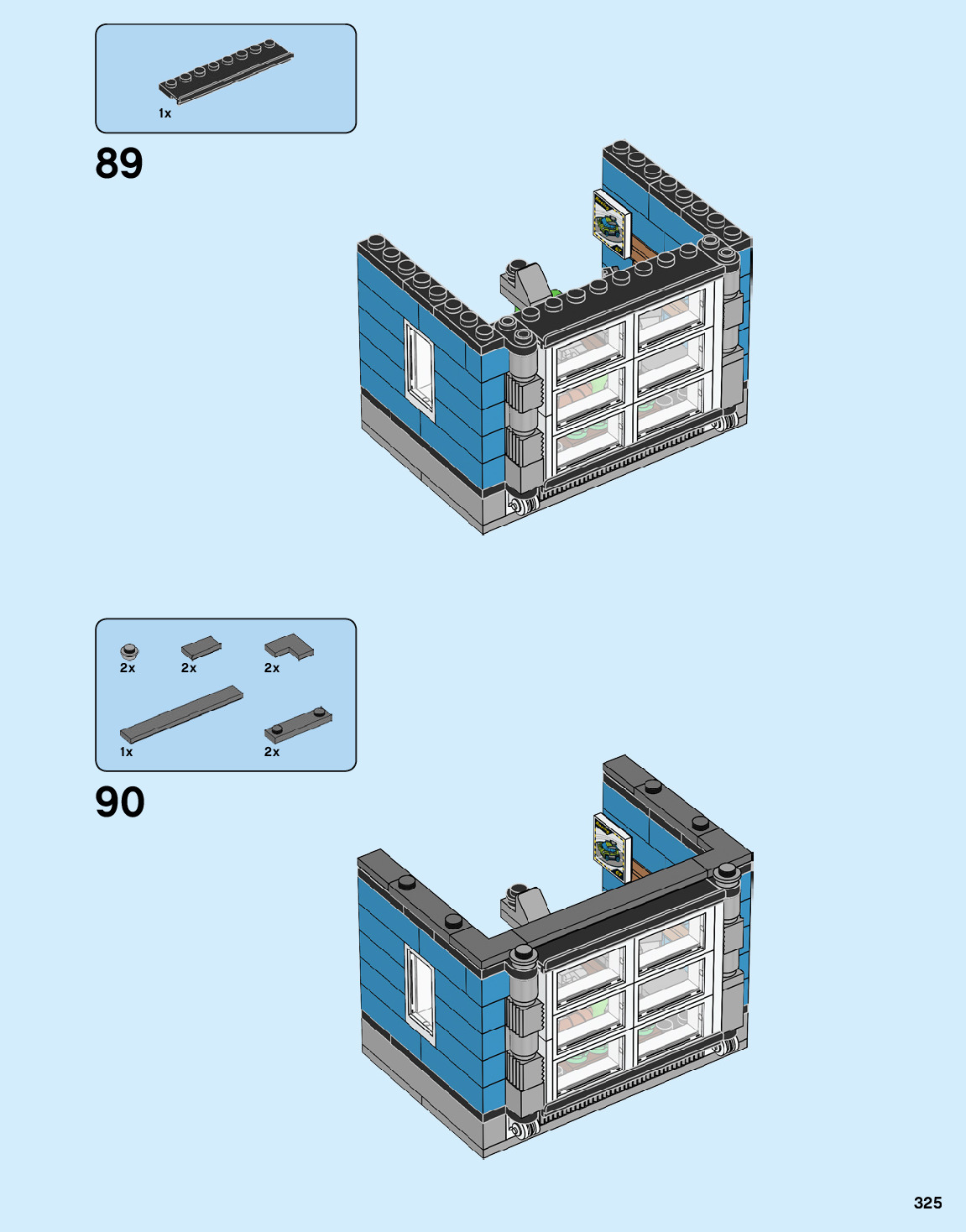 1x

89

2x
2x
2x
1x
2x

90

325