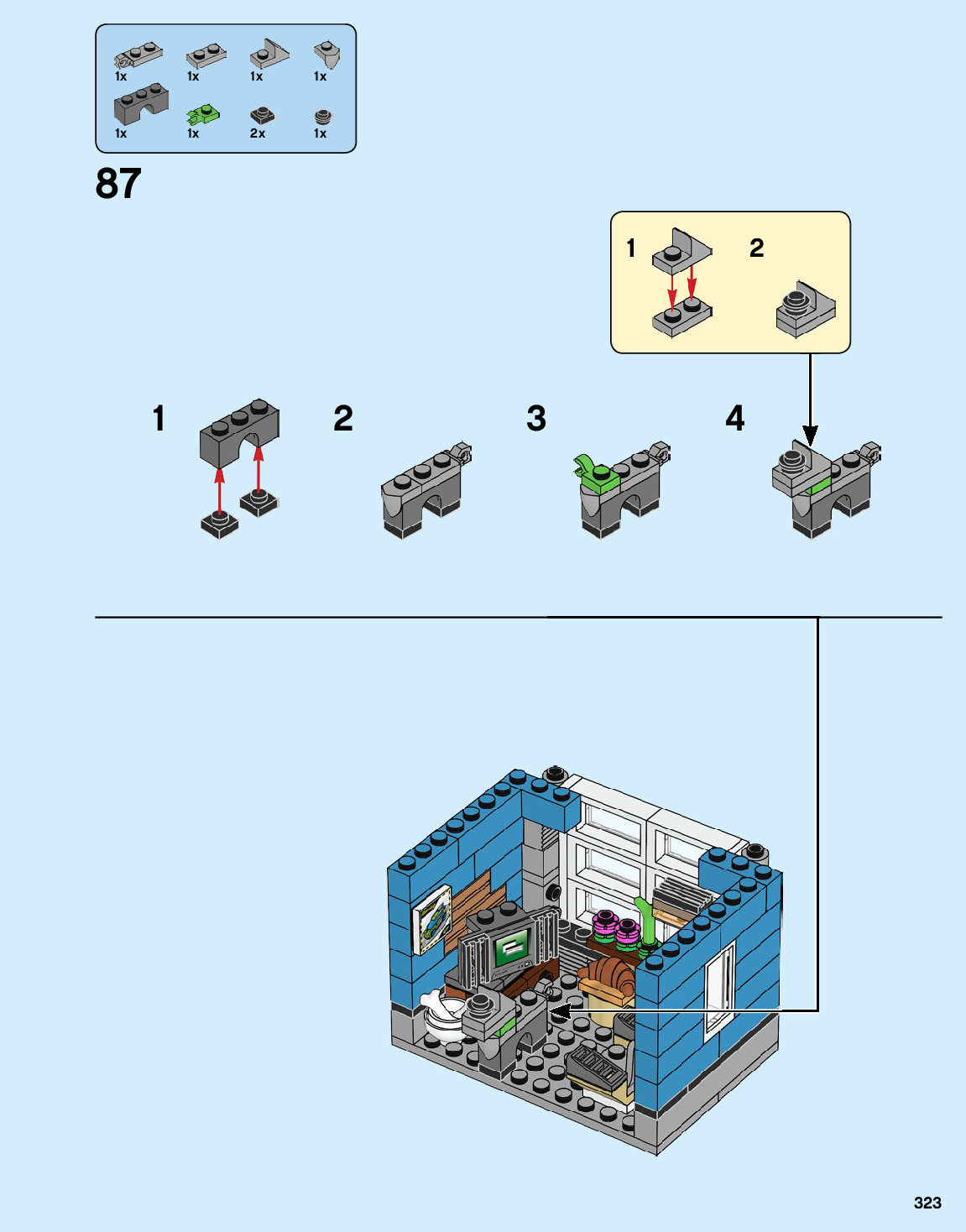 1x 1x 1x 1x
1x 1x 2x 1x

87

1 2

1 2 3 4

323