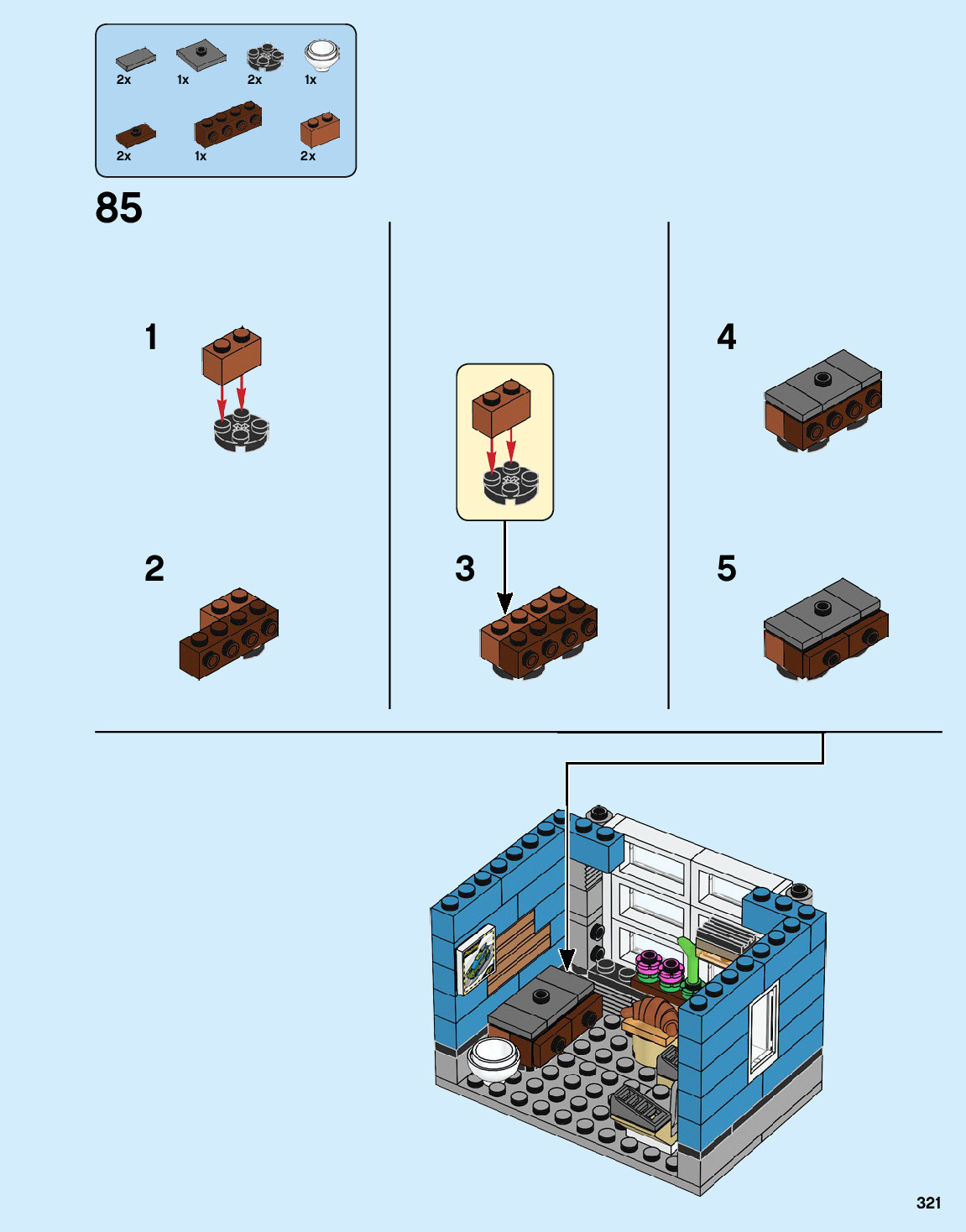 2x 1x 2x 1x

2x 1x 2x

85

1

2

3

4

5

321