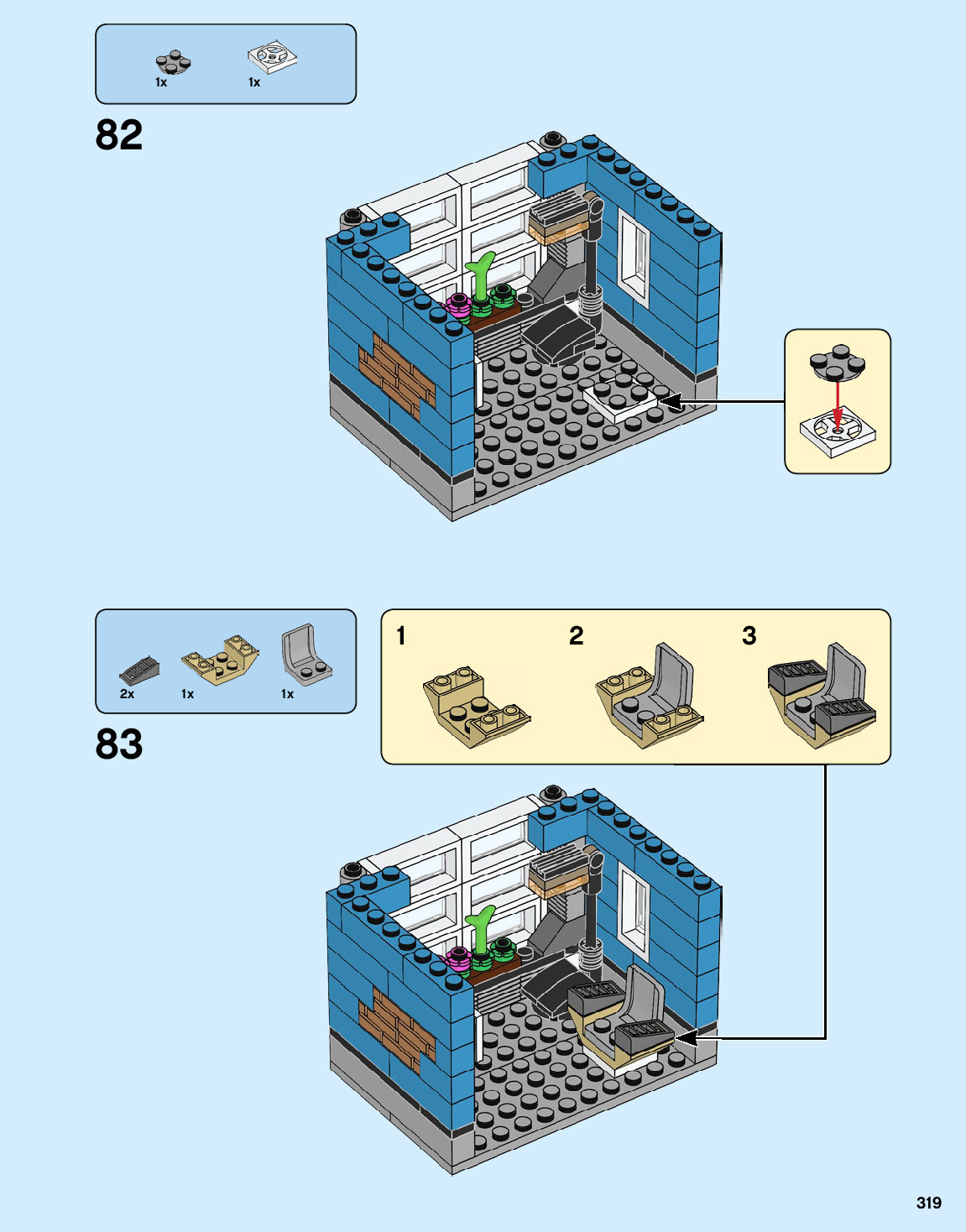 1x 1x

82

2x 1x 1x

83

1

2

3

319