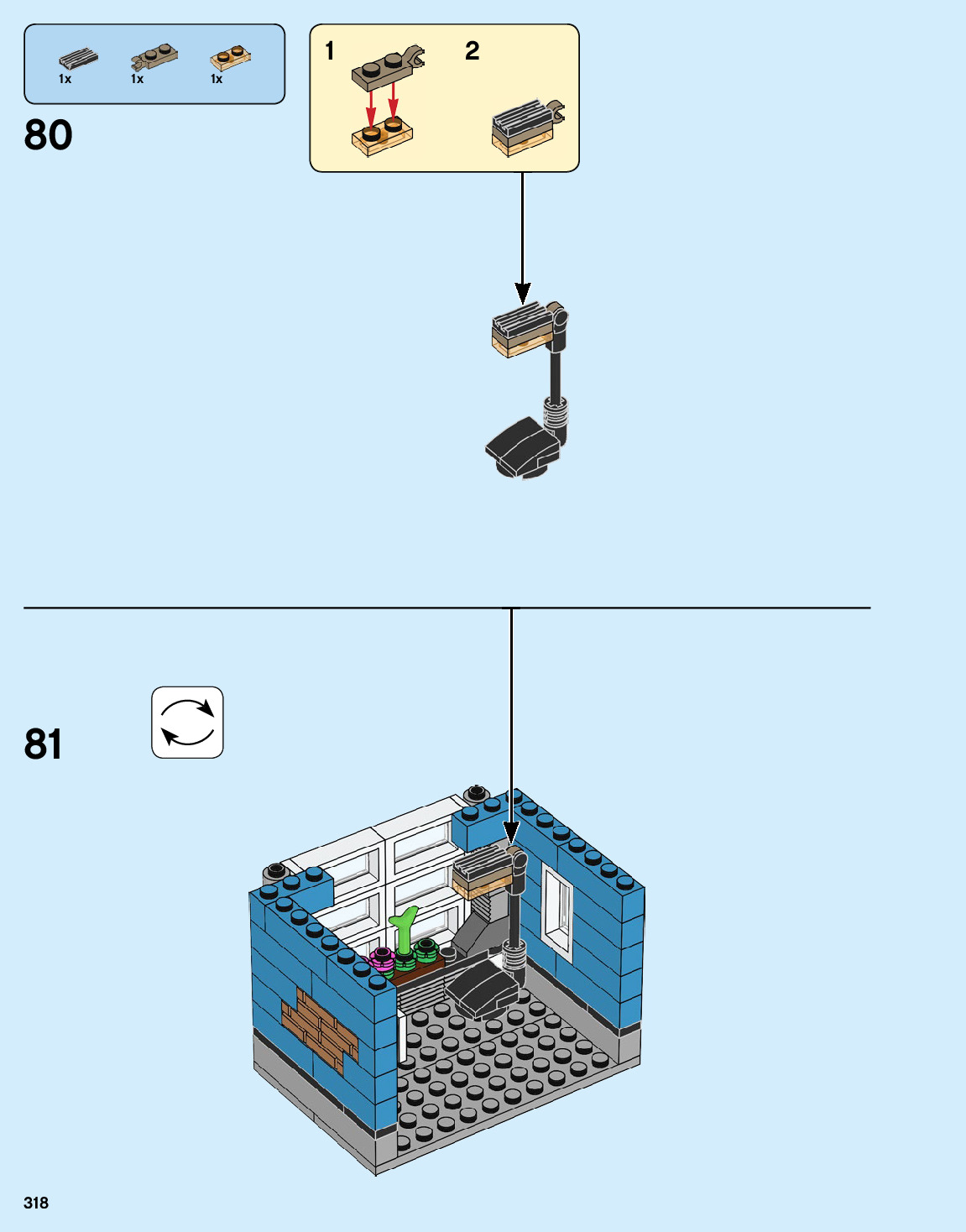 1x 1x 1x

80

1

2

81

318