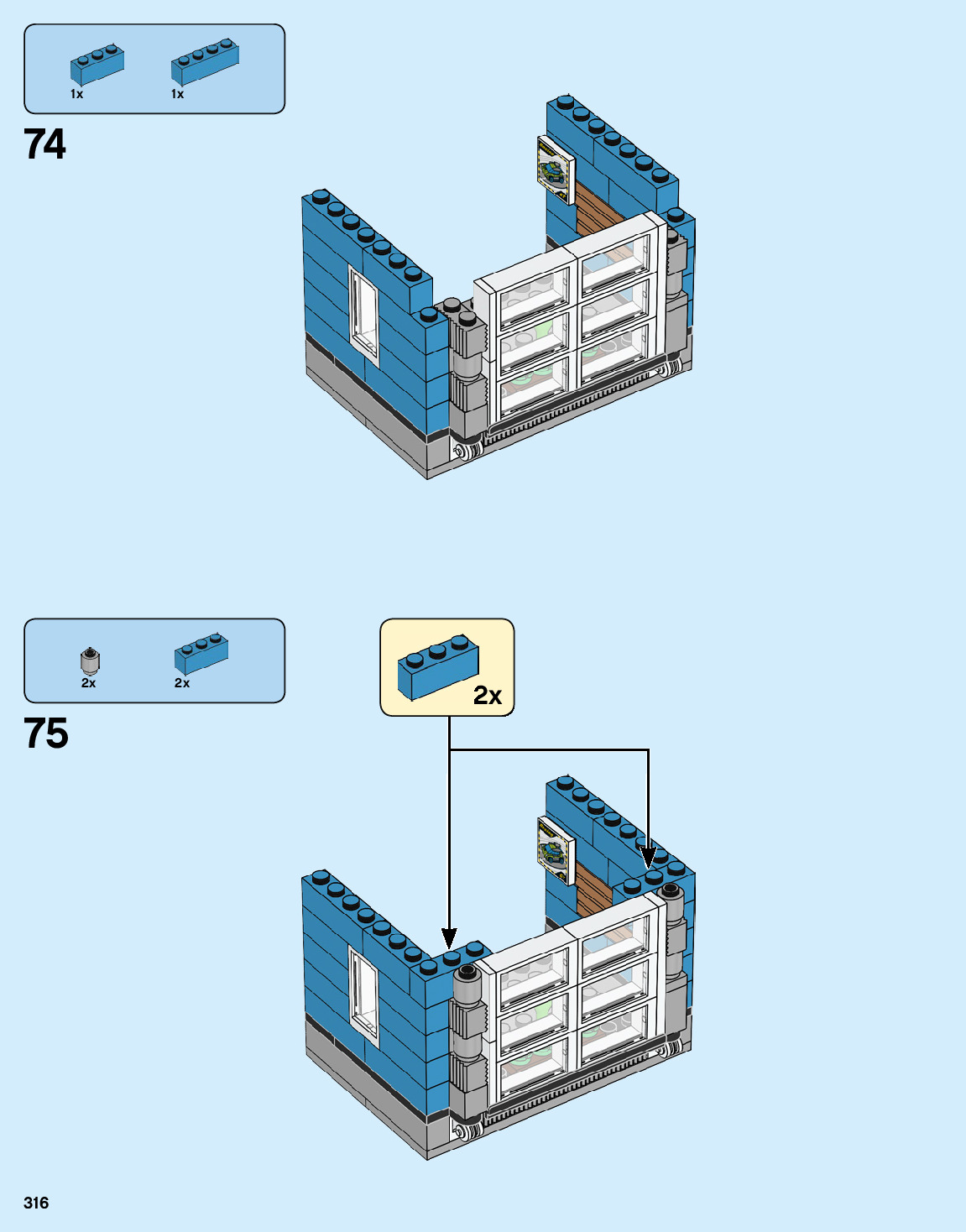 1x
1x

74

2x
2x

75

2x

316