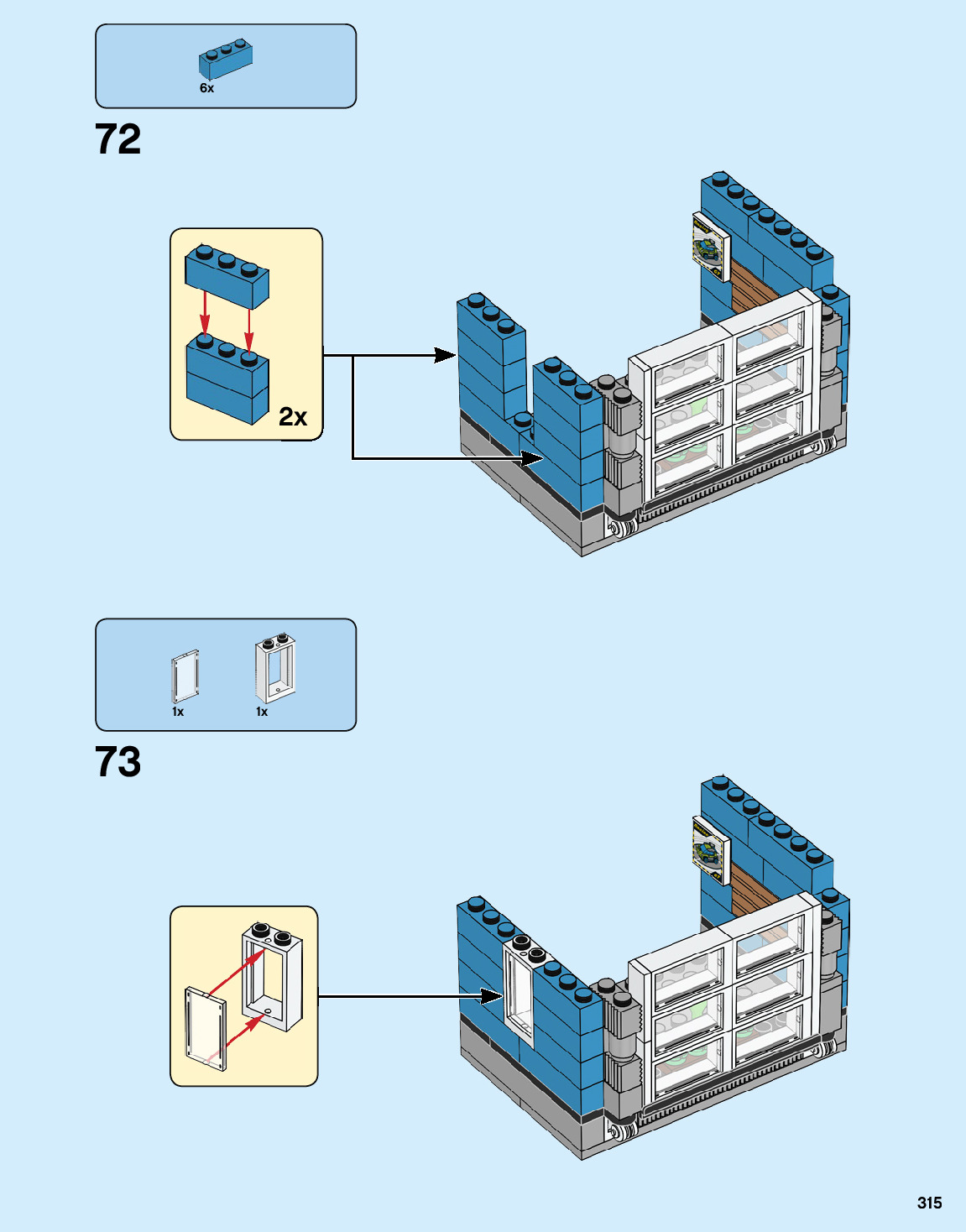 6x

72

2x

1x
1x

73

315